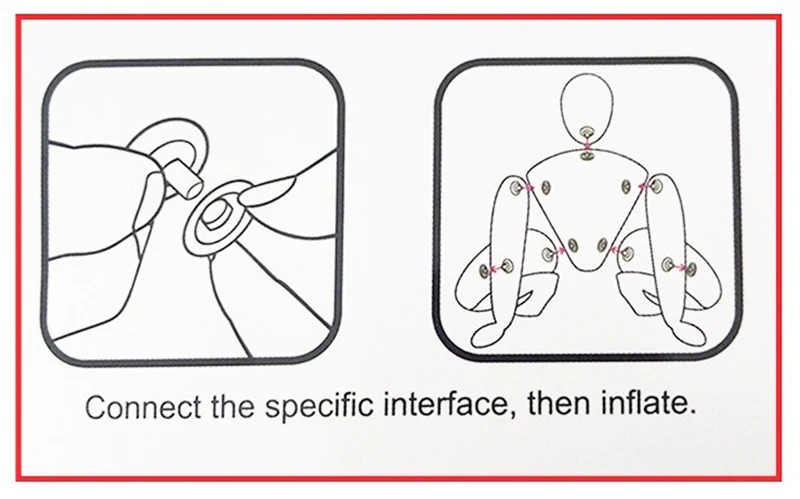 Connect the specific interface, then inflate.