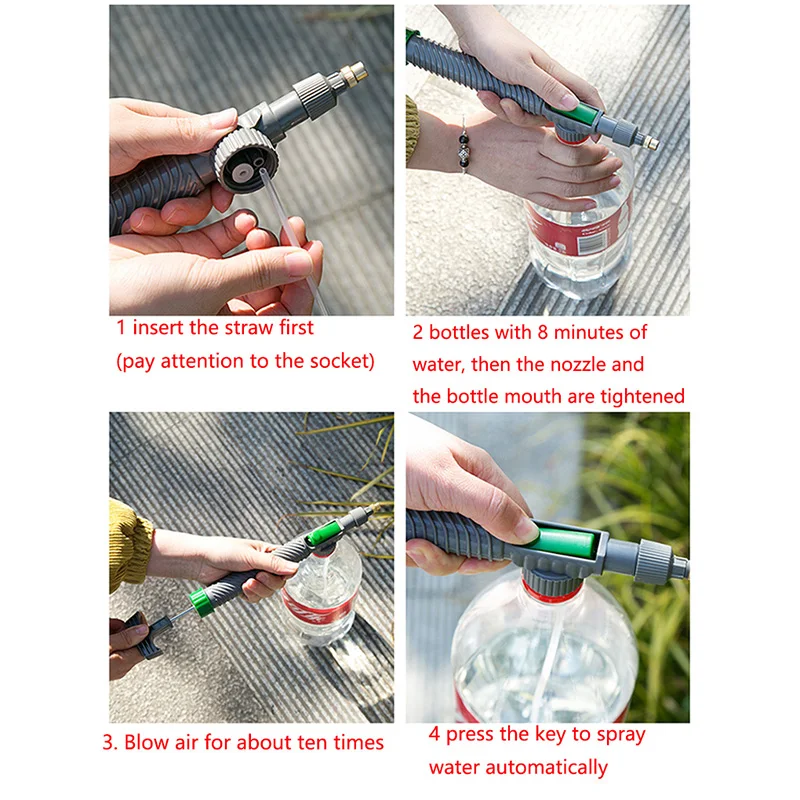 1 insert the straw first
(pay attention to the socket)

2 bottles with 8 minutes of water, then the nozzle and the bottle mouth are tightened

3. Blow air for about ten times

4 press the key to spray water automatically