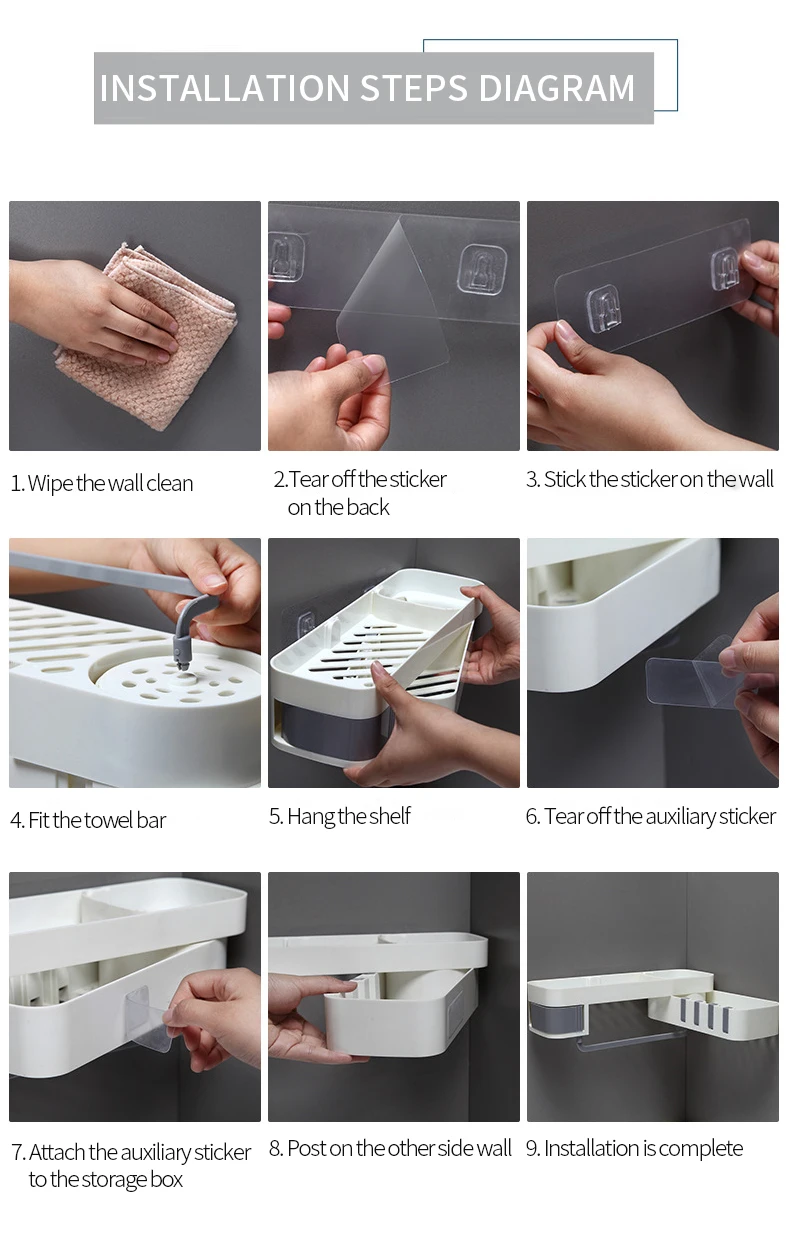 INSTALLATION STEPS DIAGRAM

1. Wipe the wall clean

2.Tear off the sticker on the back

3. Stick the sticker on the wall

4. Fit the towel bar

5. Hang the shelf

6. Tear off the auxiliary sticker

7. Attach the auxiliary sticker to the storage box

8. Post on the other side wall

9. Installation is complete