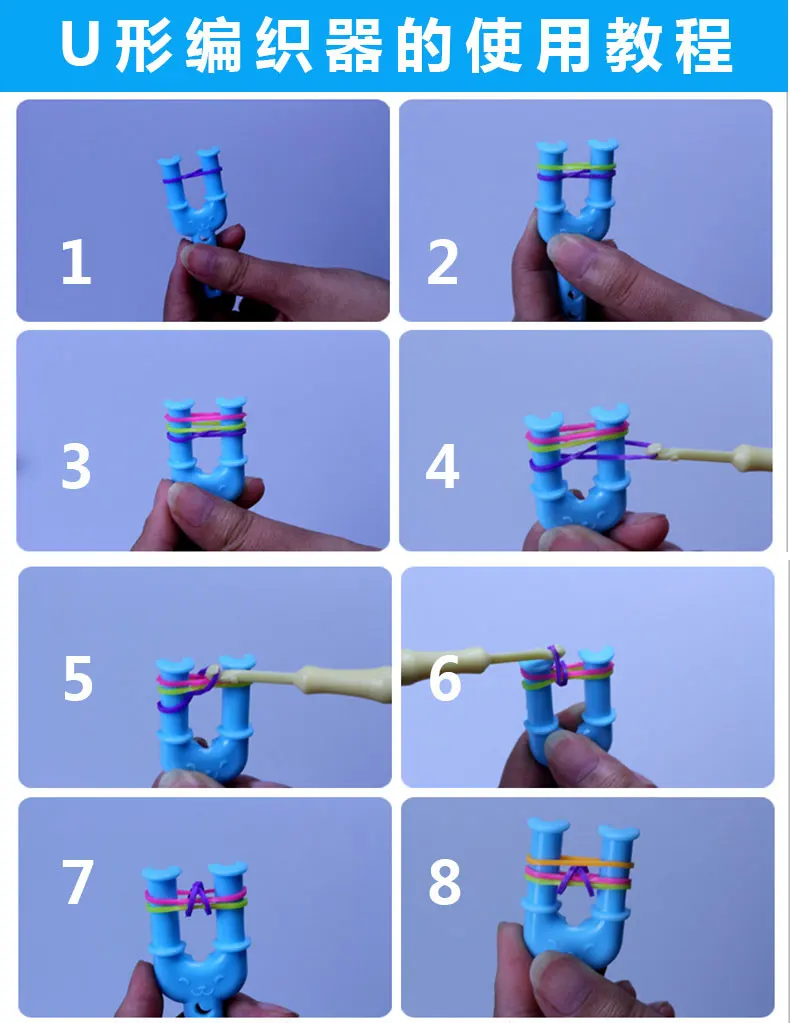 U形编织器的使用教程

1

2

3

4

5

6

7

8