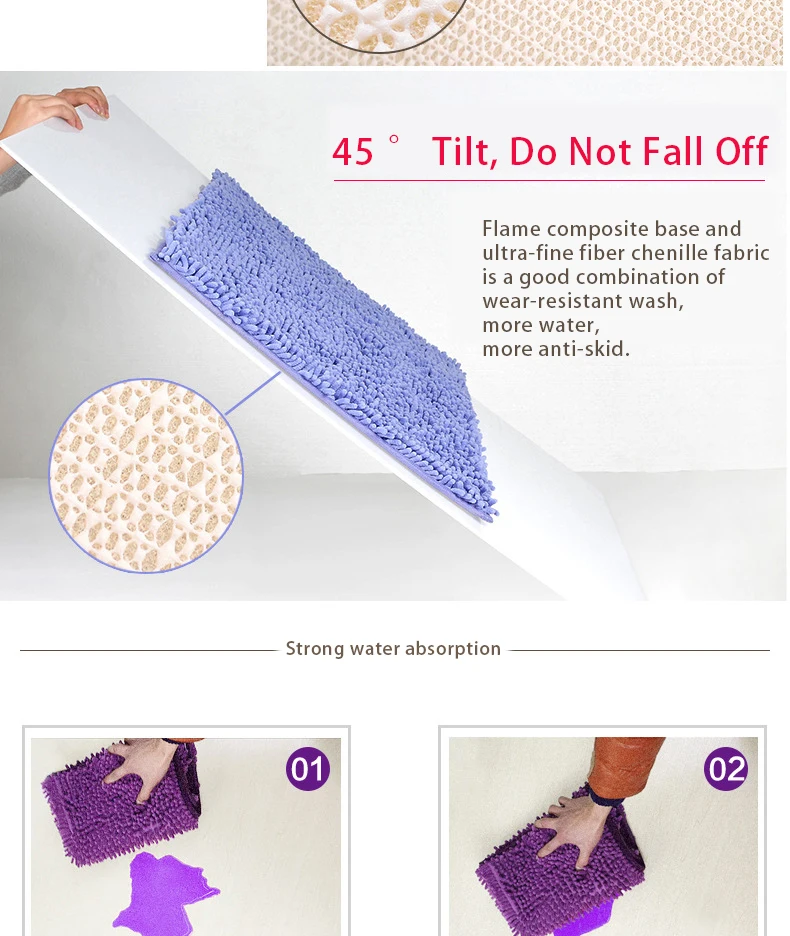 45 ° Tilt, Do Not Fall Off

Flame composite base and ultra-fine fiber chenille fabric is a good combination of wear-resistant wash,
more water,
more anti-skid.

Strong water absorption

01

02