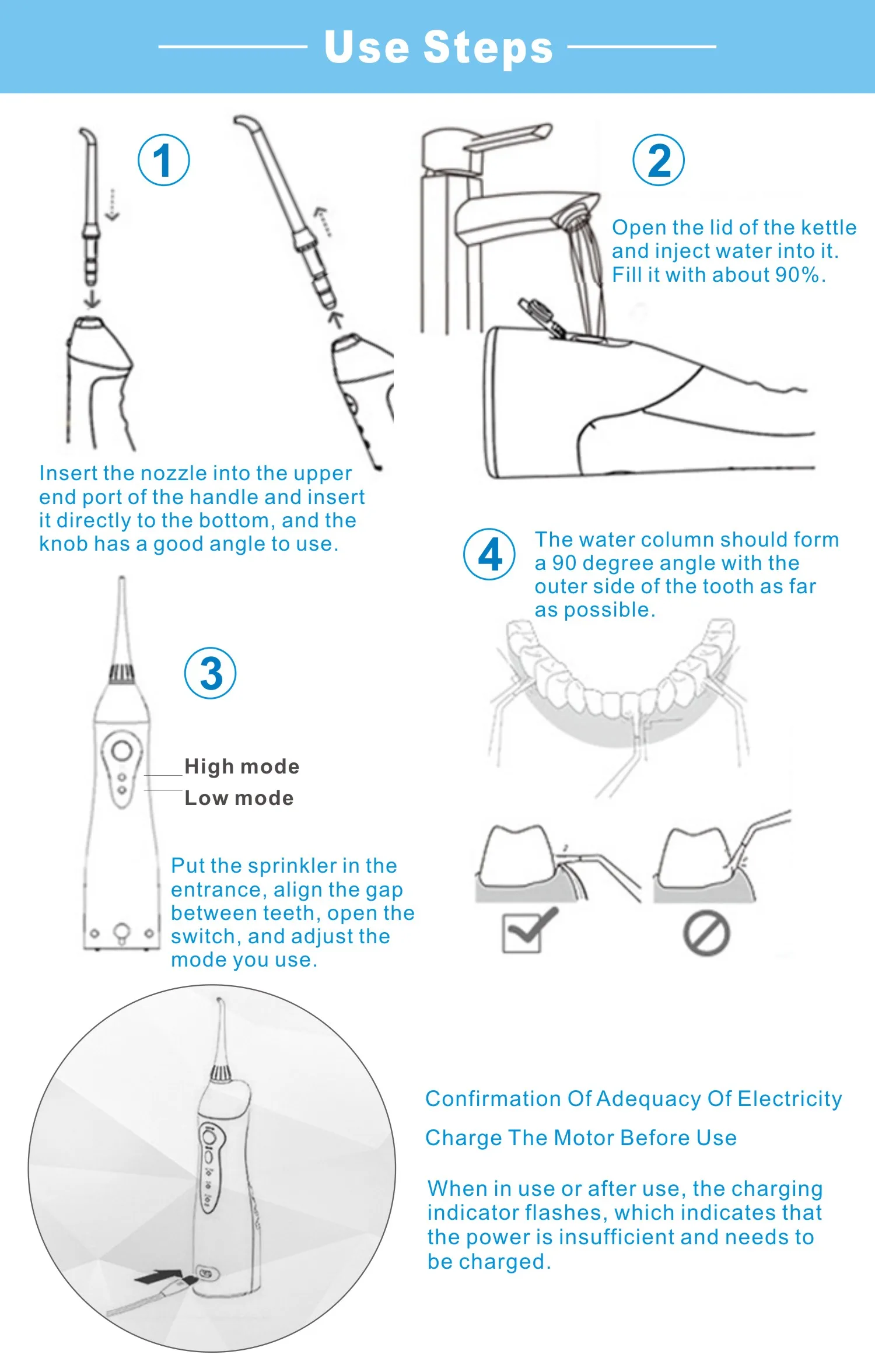 Use Steps

1

Insert the nozzle into the upper end port of the handle and insert it directly to the bottom, and the knob has a good angle to use.

2

Open the lid of the kettle and inject water into it. Fill it with about 90%.

3

High mode
Low mode

Put the sprinkler in the entrance, align the gap between teeth, open the switch, and adjust the mode you use.

4

The water column should form a 90 degree angle with the outer side of the tooth as far as possible.

Confirmation Of Adequacy Of Electricity

Charge The Motor Before Use

When in use or after use, the charging indicator flashes, which indicates that the power is insufficient and needs to be charged.