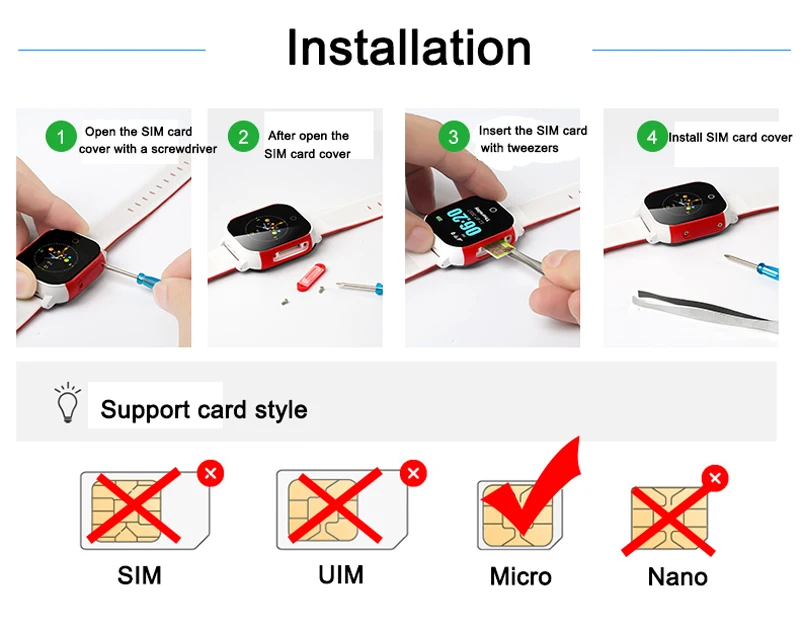 Installation

1 Open the SIM card cover with a screwdriver

2 After open the SIM card cover

3 Insert the SIM card with tweezers

06:20

4 Install SIM card cover

Support card style

SIM

UIM

Micro

Nano