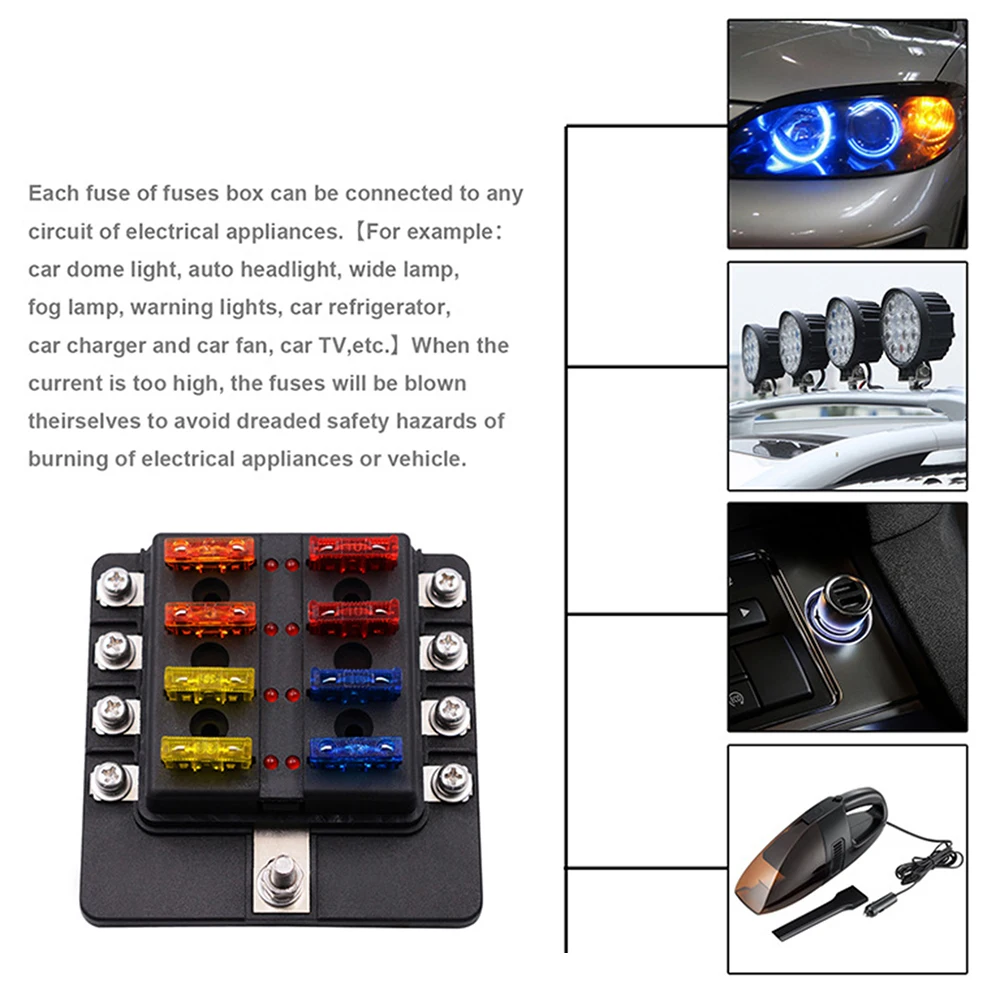 Each fuse of fuses box can be connected to any circuit of electrical appliances.【For example: car dome light, auto headlight, wide lamp, fog lamp, warning lights, car refrigerator, car charger and car fan, car TV,etc.】When the current is too high, the fuses will be blown theirselves to avoid dreaded safety hazards of burning of electrical appliances or vehicle.