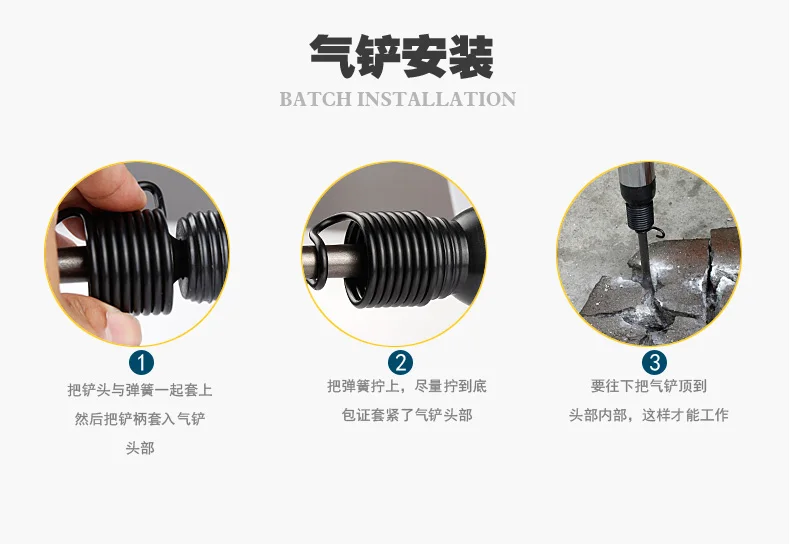 气铲安装

BATCH INSTALLATION

1
把铲头与弹簧一起套上
然后把铲柄套入气铲
头部

2
把弹簧拧上，尽量拧到底
包证套紧了气铲头部

3
要往下把气铲顶到
头部内部，这样才能工作