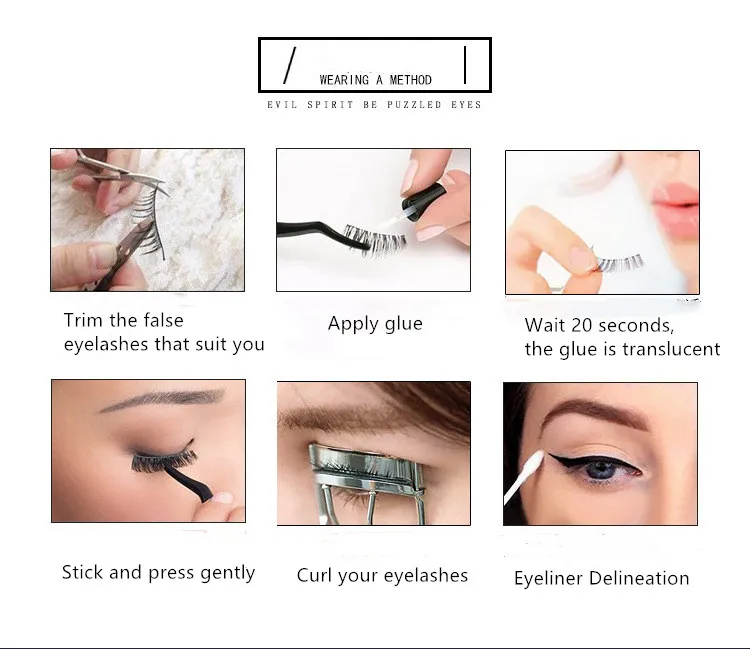 WEARING A METHOD

EVIL SPIRIT BE PUZZLED EYES

Trim the false eyelashes that suit you

Apply glue

Wait 20 seconds, the glue is translucent

Stick and press gently

Curl your eyelashes

Eyeliner Delineation