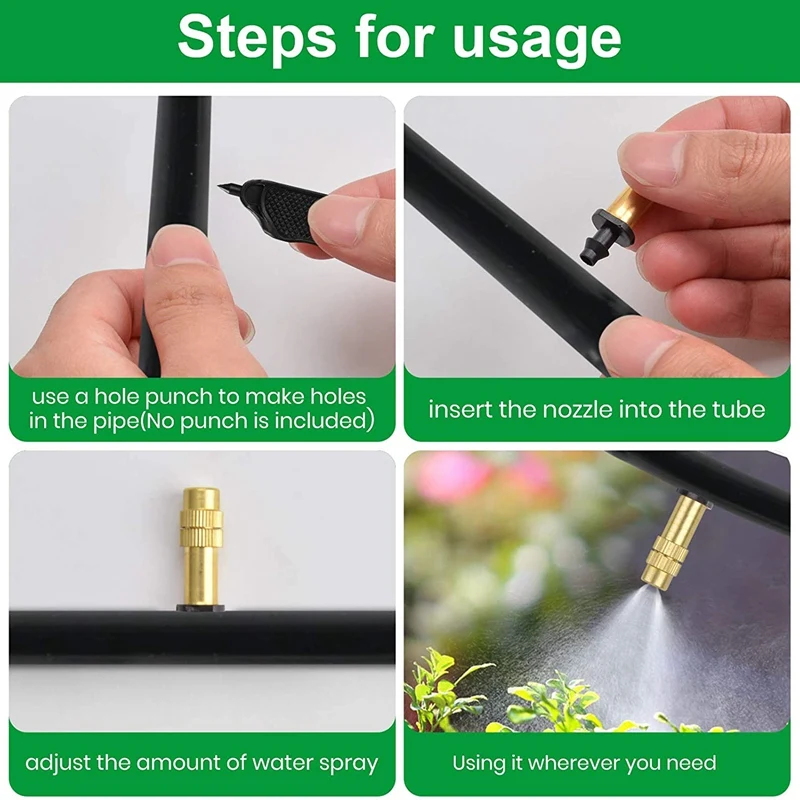 Steps for usage

use a hole punch to make holes in the pipe(No punch is included)

insert the nozzle into the tube

adjust the amount of water spray

Using it wherever you need