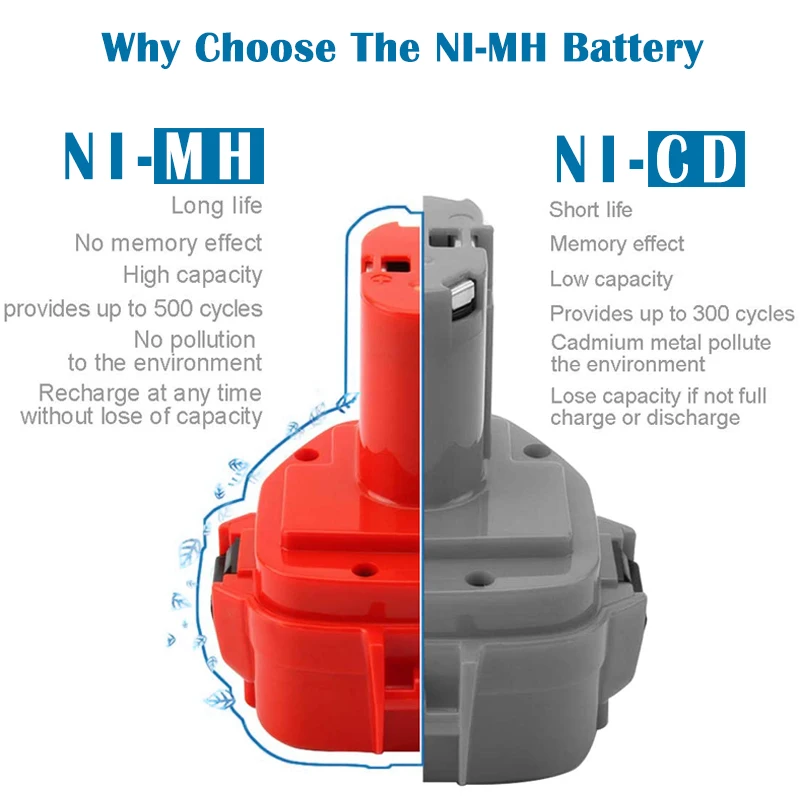 Why Choose The NI-MH Battery

NI-MH

Long life

No memory effect

High capacity

provides up to 500 cycles

No pollution to the environment

Recharge at any time without lose of capacity

NI-CD

Short life

Memory effect

Low capacity

Provides up to 300 cycles

Cadmium metal pollute the environment

Lose capacity if not full charge or discharge