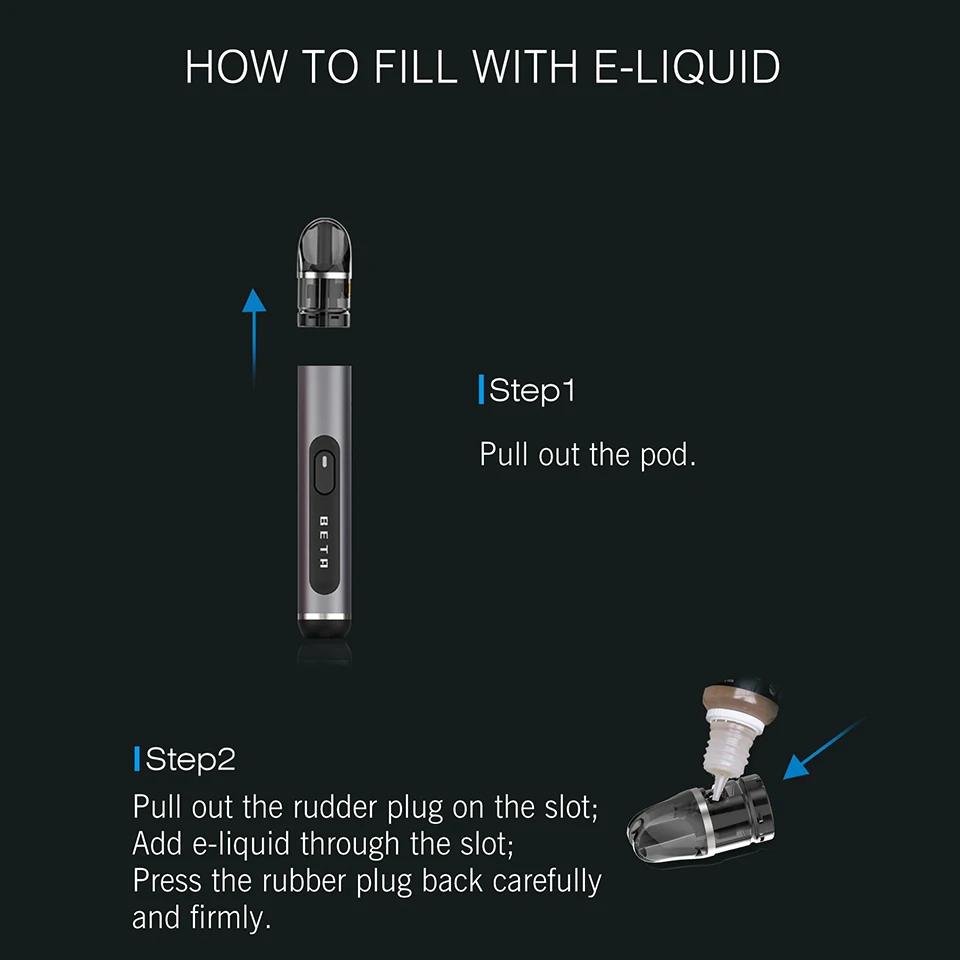 HOW TO FILL WITH E-LIQUID

BETA

Step1

Pull out the pod.

Step2

Pull out the rudder plug on the slot;
Add e-liquid through the slot;
Press the rubber plug back carefully and firmly.