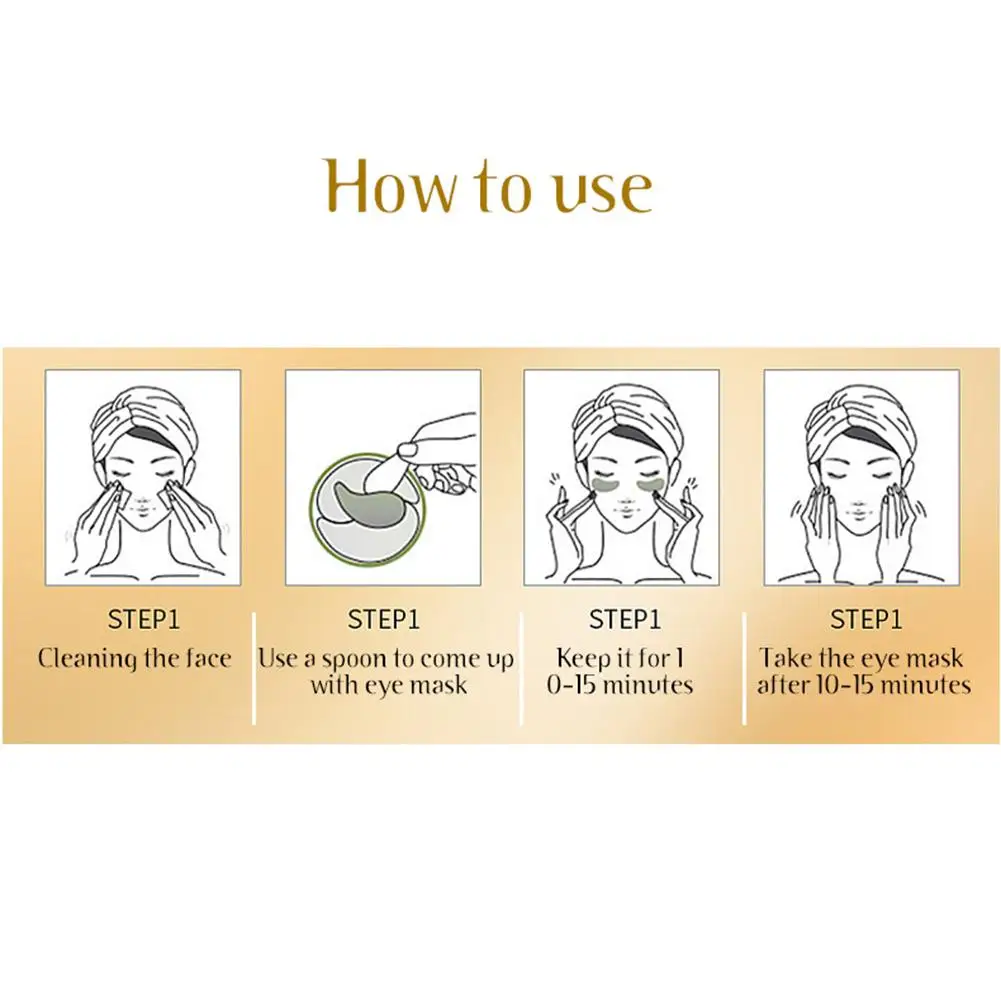 How to use

STEP1
Cleaning the face

STEP1
Use a spoon to come up with eye mask

STEP1
Keep it for 1 0-15 minutes

STEP1
Take the eye mask after 10-15 minutes