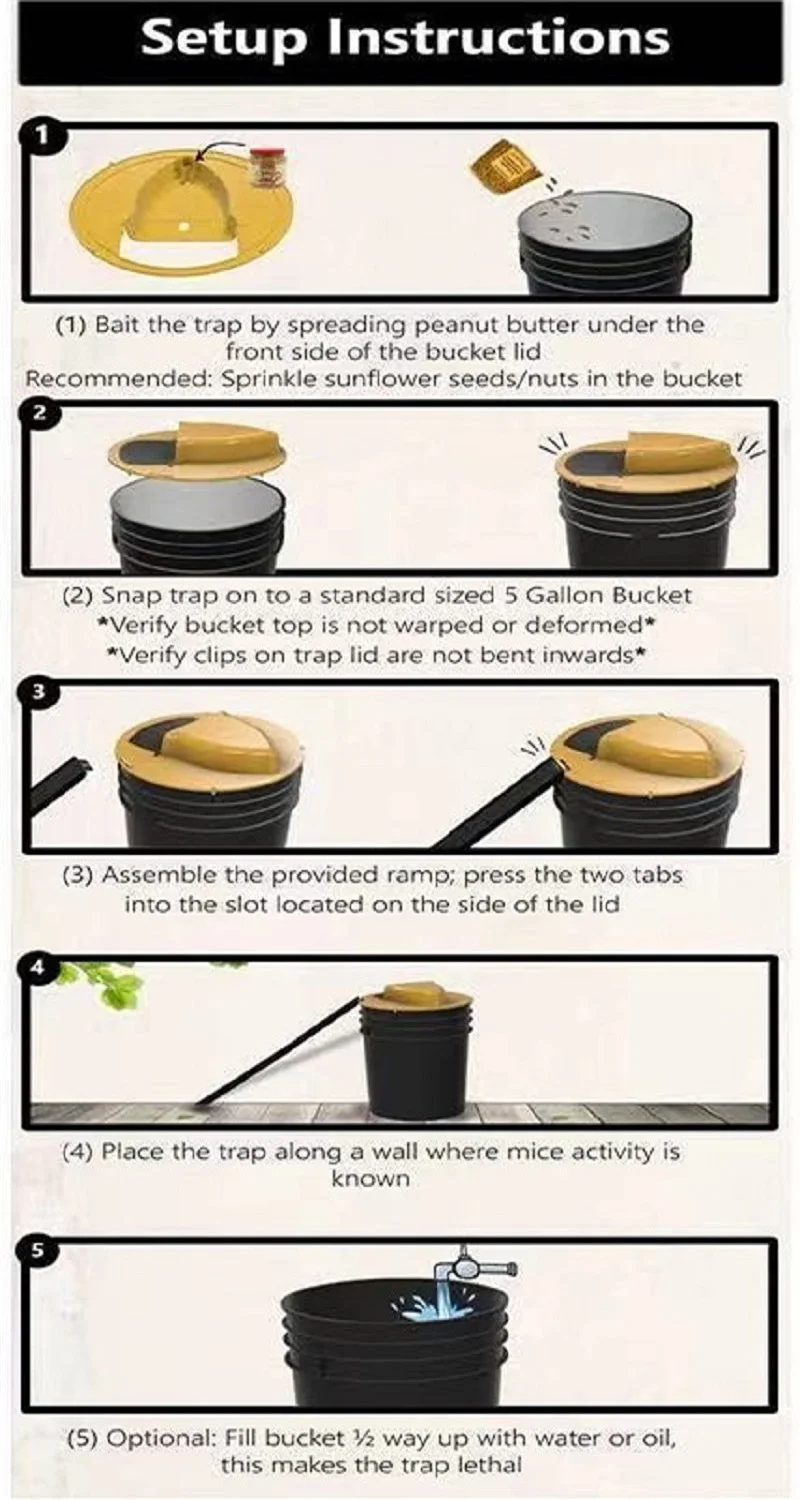 Setup Instructions

1

(1) Bait the trap by spreading peanut butter under the front side of the bucket lid
Recommended: Sprinkle sunflower seeds/nuts in the bucket

2

(2) Snap trap on to a standard sized 5 Gallon Bucket
*Verify bucket top is not warped or deformed*
*Verify clips on trap lid are not bent inwards*

3

(3) Assemble the provided ramp; press the two tabs into the slot located on the side of the lid

4

(4) Place the trap along a wall where mice activity is known

5

(5) Optional: Fill bucket ½ way up with water or oil, this makes the trap lethal