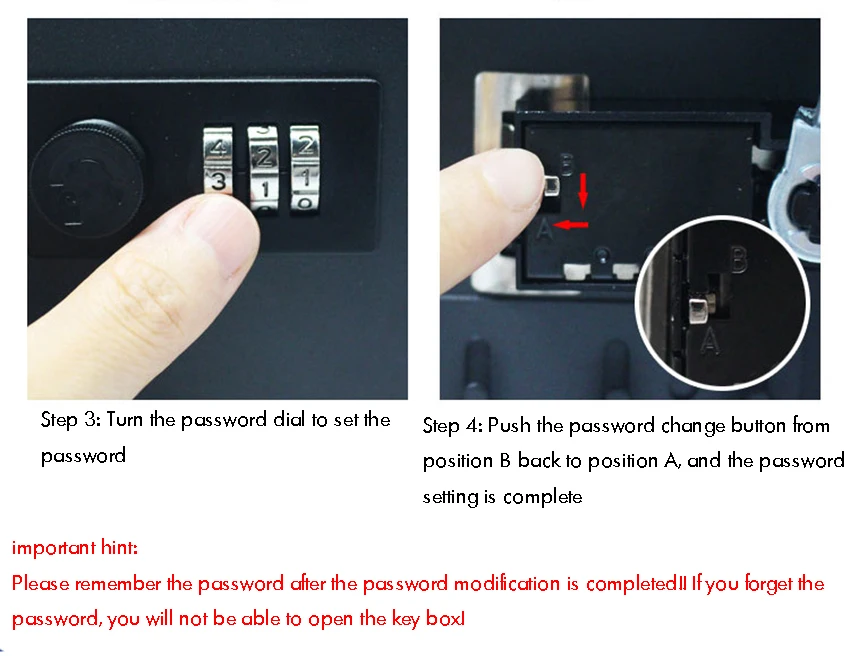 4 2 2
3 1 1

B
A

B
A

Step 3: Turn the password dial to set the password

Step 4: Push the password change button from position B back to position A, and the password setting is complete

important hint:
Please remember the password after the password modification is completed!! If you forget the password, you will not be able to open the key box!