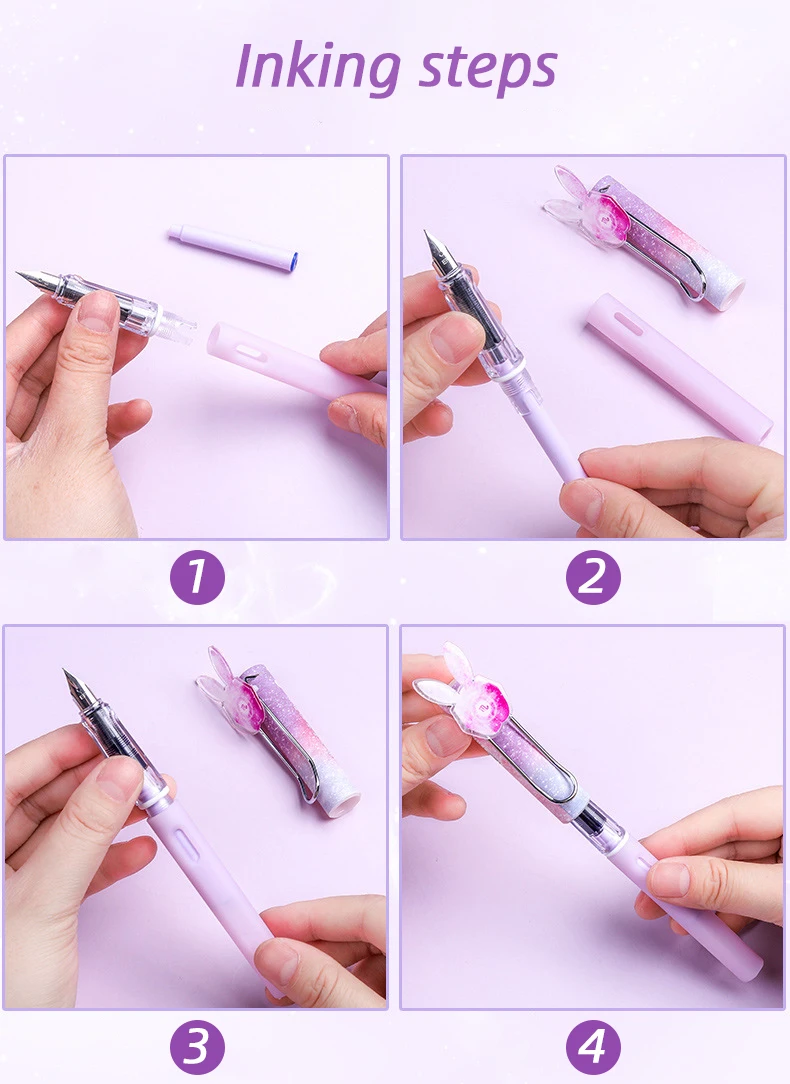 Inking steps

1

2

3

4