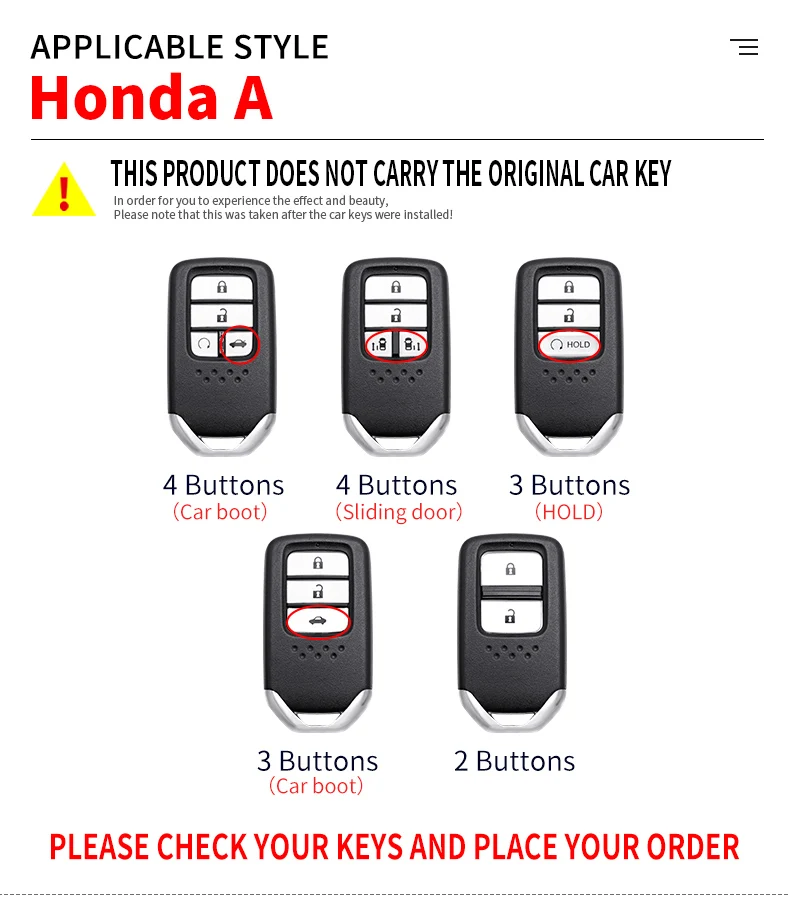 APPLICABLE STYLE
Honda A

!
THIS PRODUCT DOES NOT CARRY THE ORIGINAL CAR KEY
In order for you to experience the effect and beauty,
Please note that this was taken after the car keys were installed!

HOLD

4 Buttons
(Car boot)

4 Buttons
(Sliding door)

3 Buttons
(HOLD)

3 Buttons
(Car boot)

2 Buttons

PLEASE CHECK YOUR KEYS AND PLACE YOUR ORDER