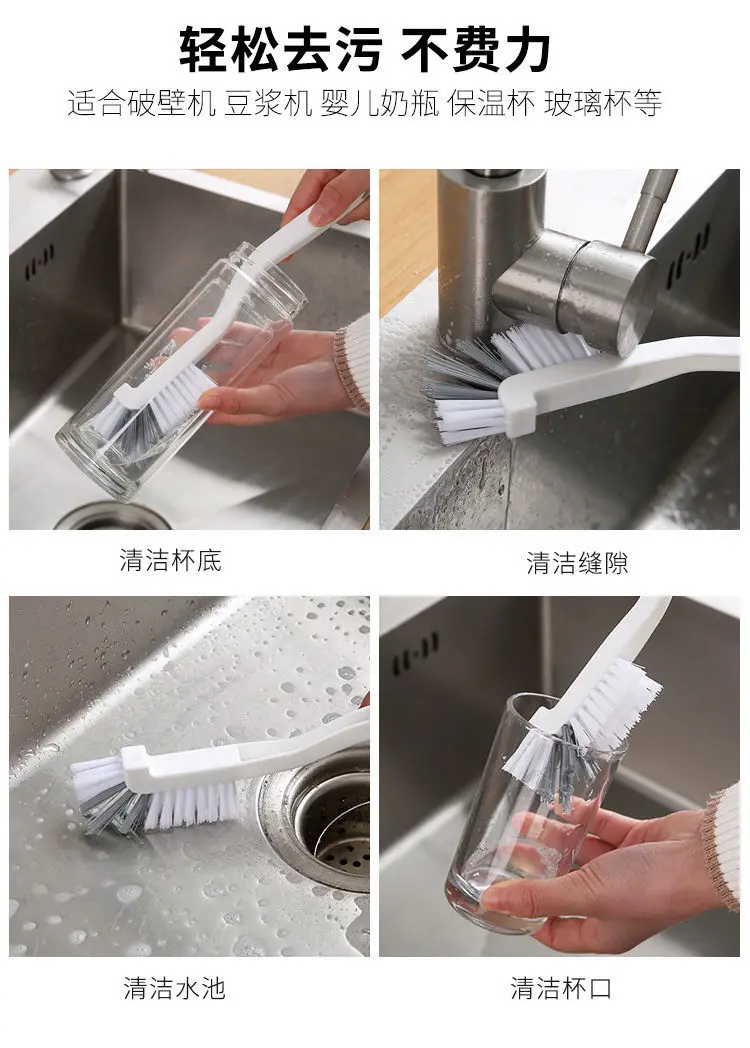 轻松去污 不费力
适合破壁机 豆浆机 婴儿奶瓶 保温杯 玻璃杯等

清洁杯底

清洁缝隙

清洁水池

清洁杯口