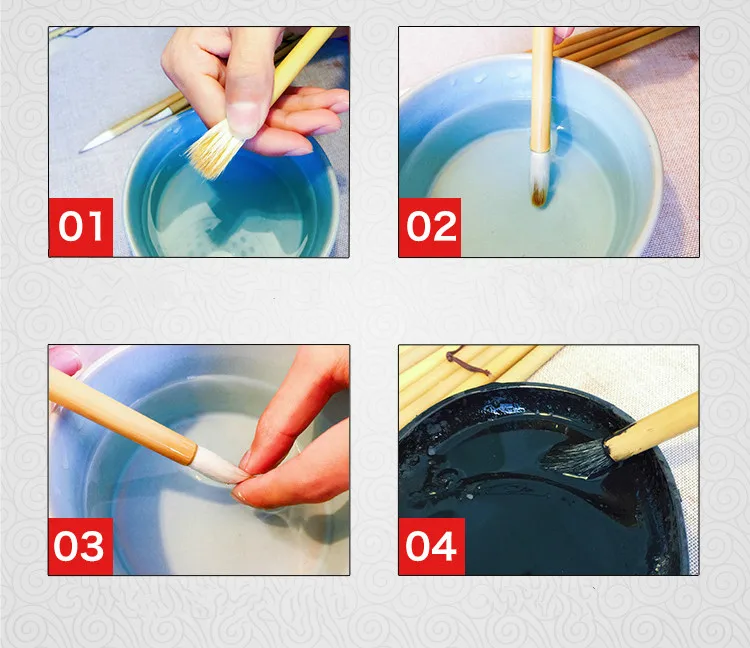 01

02

03

04