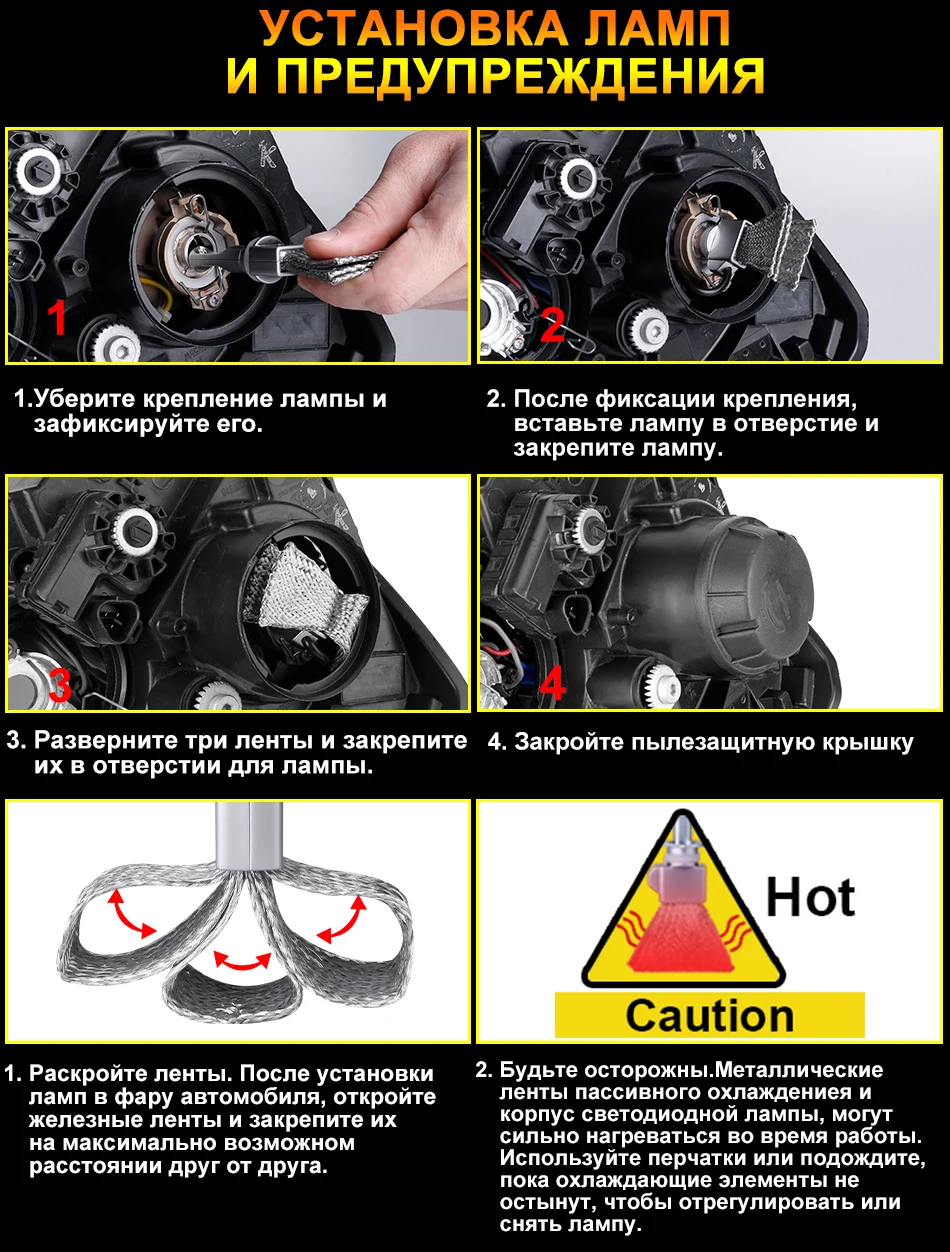 УСТАНОВКА ЛАМП И ПРЕДУПРЕЖДЕНИЯ

1

2

1.Уберите крепление лампы и зафиксируйте его.

2. После фиксации крепления, вставьте лампу в отверстие и закрепите лампу.

3

4

3. Разверните три ленты и закрепите их в отверстии для лампы.

4. Закройте пылезащитную крышку

Hot

Caution

1. Раскройте ленты. После установки ламп в фару автомобиля, откройте железные ленты и закрепите их на максимально возможном расстоянии друг от друга.

2. Будьте осторожны.Металлические ленты пассивного охлаждениея и корпус светодиодной лампы, могут сильно нагреваться во время работы. Используйте перчатки или подождите, пока охлаждающие элементы не остынут, чтобы отрегулировать или снять лампу.