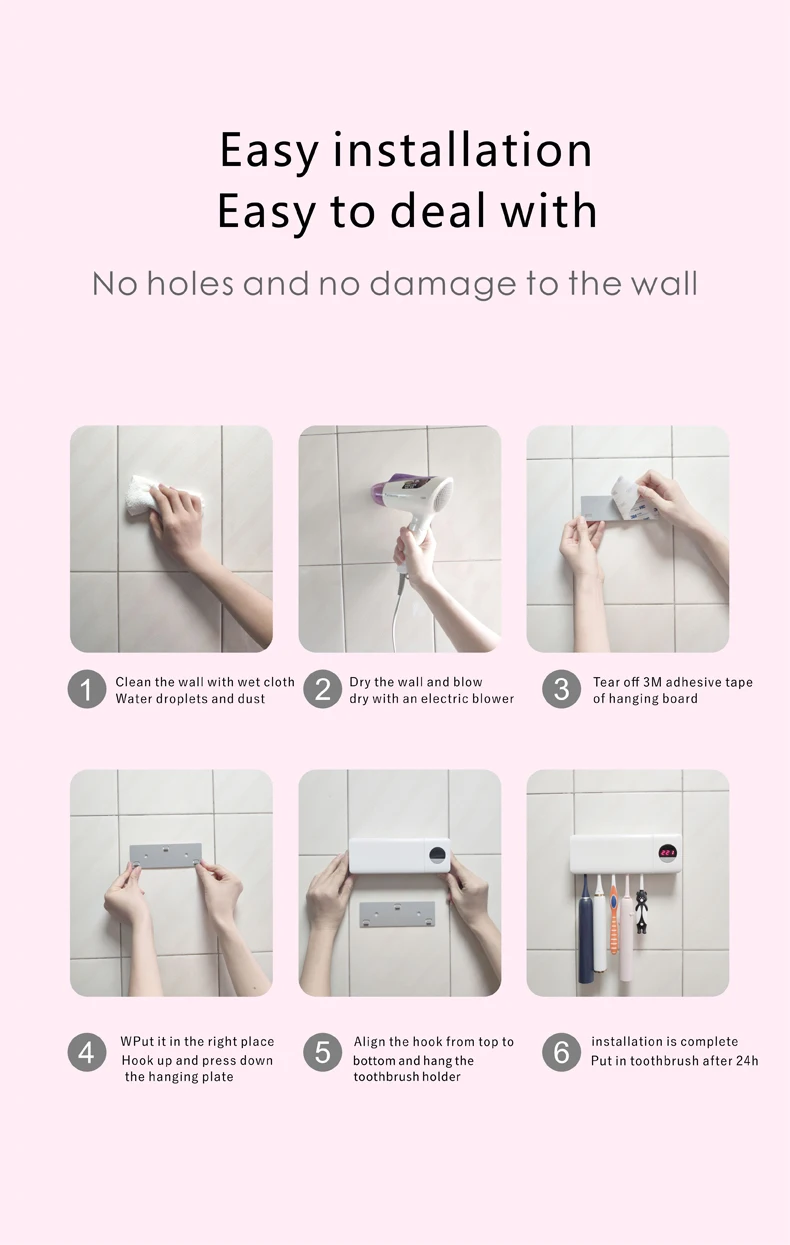 Easy installation
Easy to deal with

No holes and no damage to the wall

1 Clean the wall with wet cloth Water droplets and dust

2 Dry the wall and blow dry with an electric blower

3 Tear off 3M adhesive tape of hanging board

4 WPut it in the right place Hook up and press down the hanging plate

5 Align the hook from top to bottom and hang the toothbrush holder

6 installation is complete Put in toothbrush after 24h