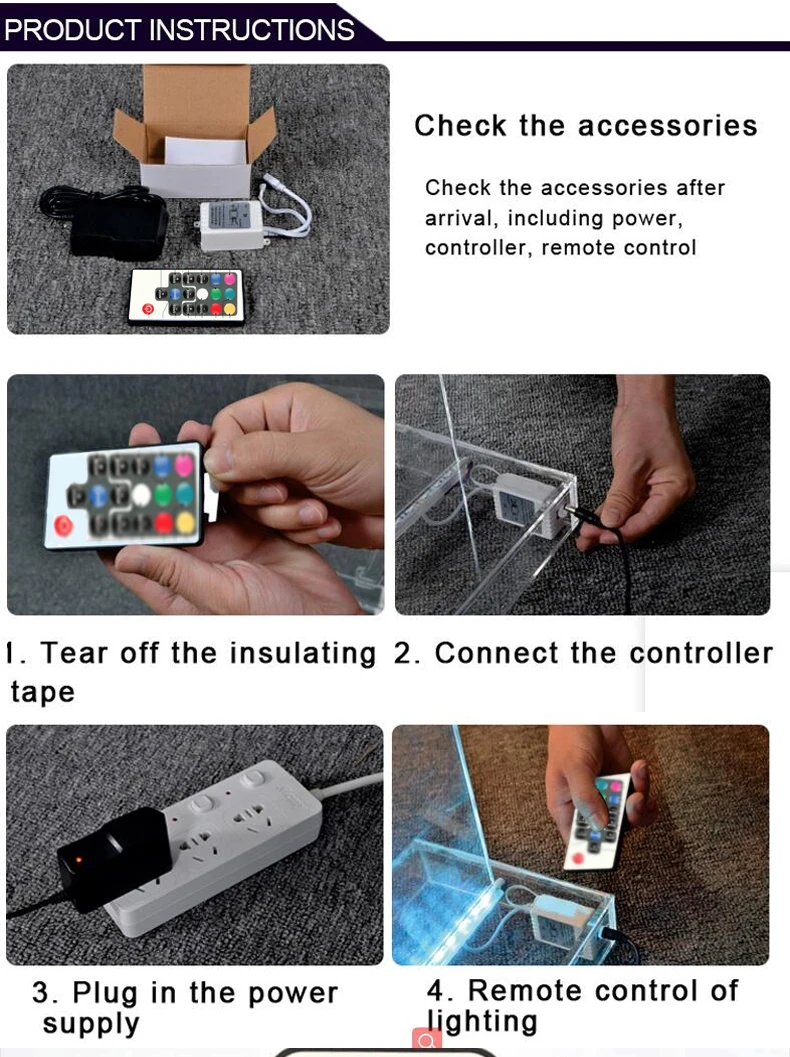 PRODUCT INSTRUCTIONS

Check the accessories

Check the accessories after arrival, including power, controller, remote control

1. Tear off the insulating tape

2. Connect the controller

3. Plug in the power supply

4. Remote control of lighting