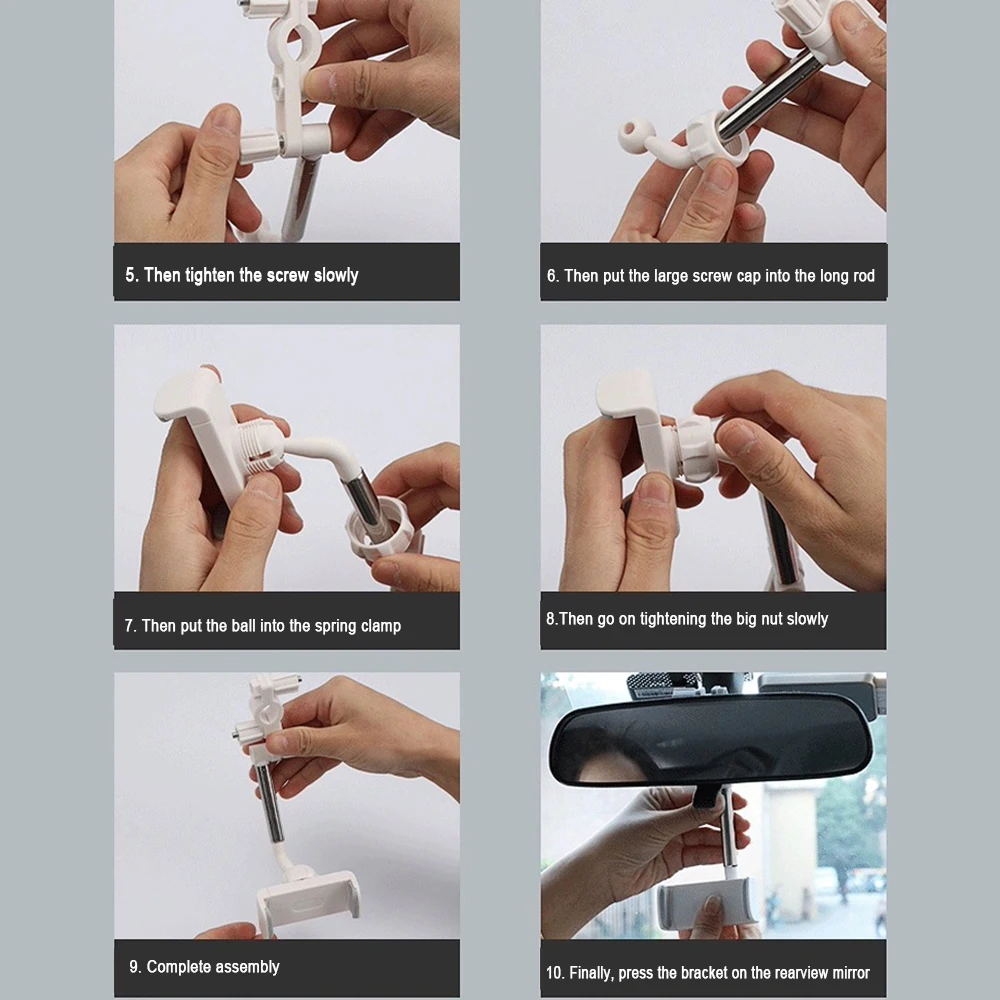 5. Then tighten the screw slowly

6. Then put the large screw cap into the long rod

7. Then put the ball into the spring clamp

8.Then go on tightening the big nut slowly

9. Complete assembly

10. Finally, press the bracket on the rearview mirror