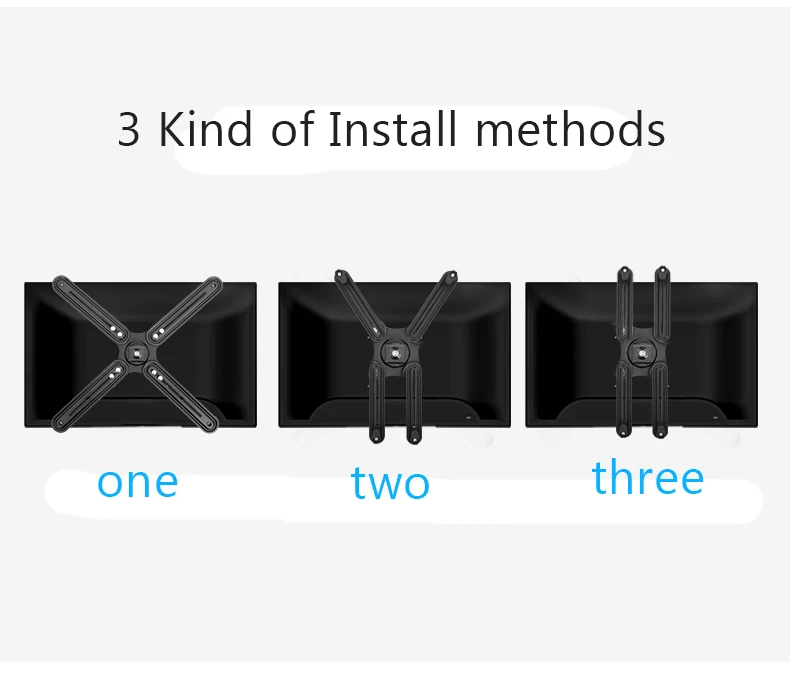 3 Kind of Install methods

one

two

three