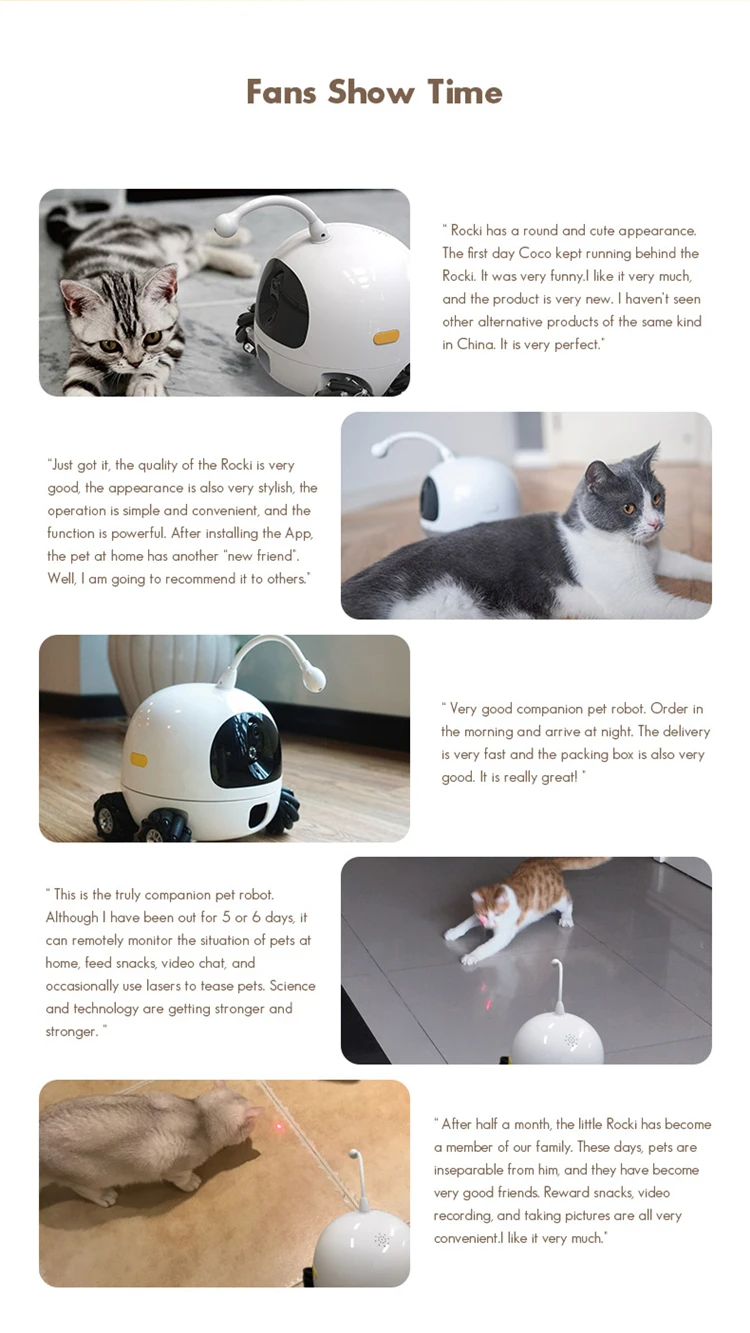 Fans Show Time

" Rocki has a round and cute appearance. The first day Coco kept running behind the Rocki. It was very funny.I like it very much, and the product is very new. I haven't seen other alternative products of the same kind in China. It is very perfect."

"Just got it, the quality of the Rocki is very good, the appearance is also very stylish, the operation is simple and convenient, and the function is powerful. After installing the App, the pet at home has another "new friend". Well, I am going to recommend it to others."

" Very good companion pet robot. Order in the morning and arrive at night. The delivery is very fast and the packing box is also very good. It is really great! "

" This is the truly companion pet robot. Although I have been out for 5 or 6 days, it can remotely monitor the situation of pets at home, feed snacks, video chat, and occasionally use lasers to tease pets. Science and technology are getting stronger and stronger. "

" After half a month, the little Rocki has become a member of our family. These days, pets are inseparable from him, and they have become very good friends. Reward snacks, video recording, and taking pictures are all very convenient.I like it very much."