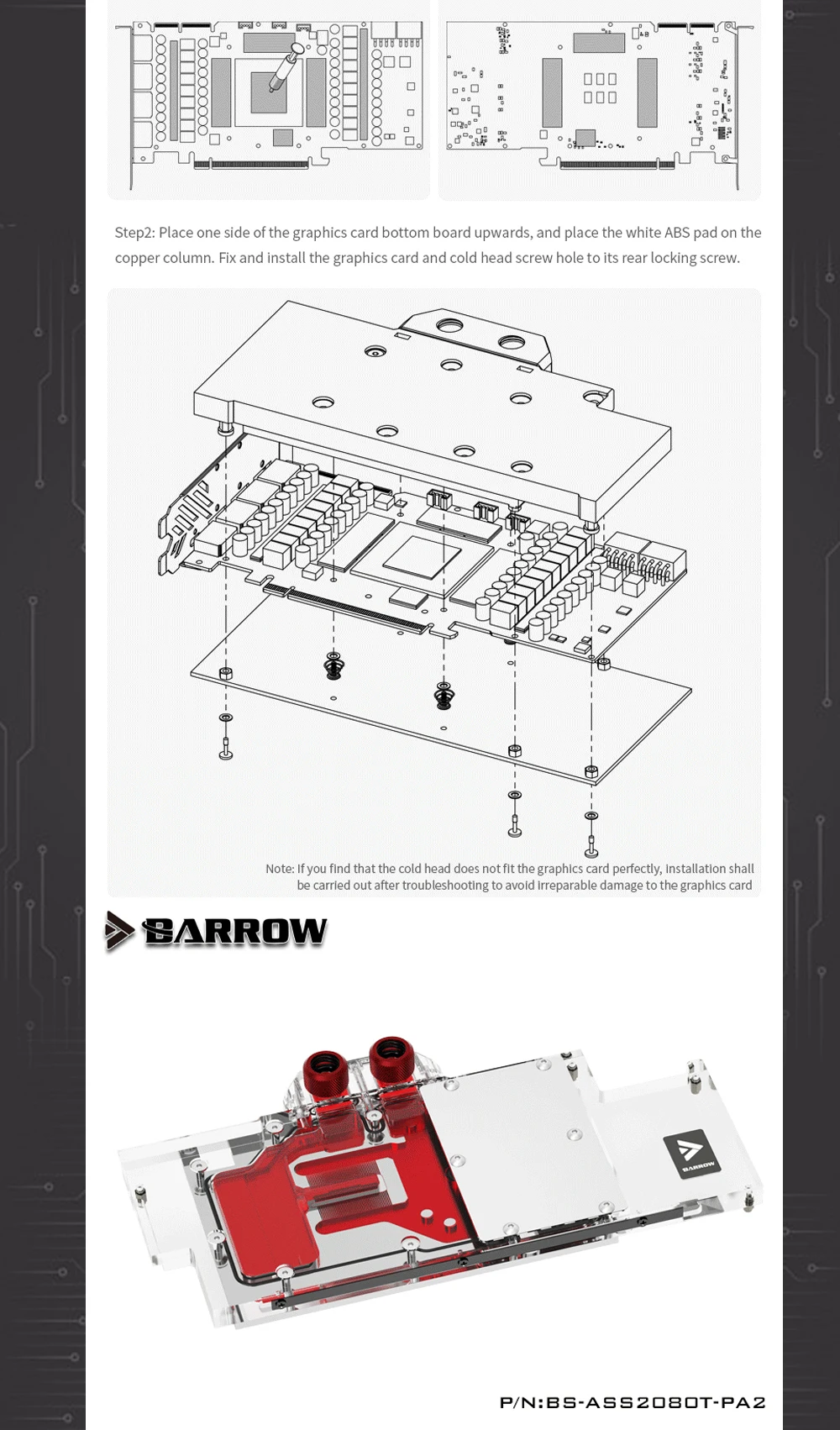 Step2: Place one side of the graphics card bottom board upwards, and place the white ABS pad on the copper column. Fix and install the graphics card and cold head screw hole to its rear locking screw.

Note: If you find that the cold head does not fit the graphics card perfectly, installation shall be carried out after troubleshooting to avoid irreparable damage to the graphics card

BARROW

BARROW

P/N:BS-ASS2080T-PA2