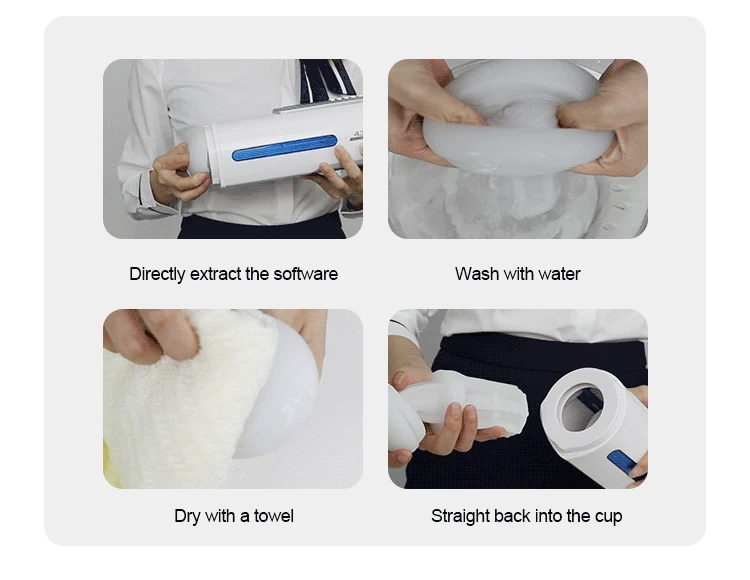 Directly extract the software

Wash with water

Dry with a towel

Straight back into the cup