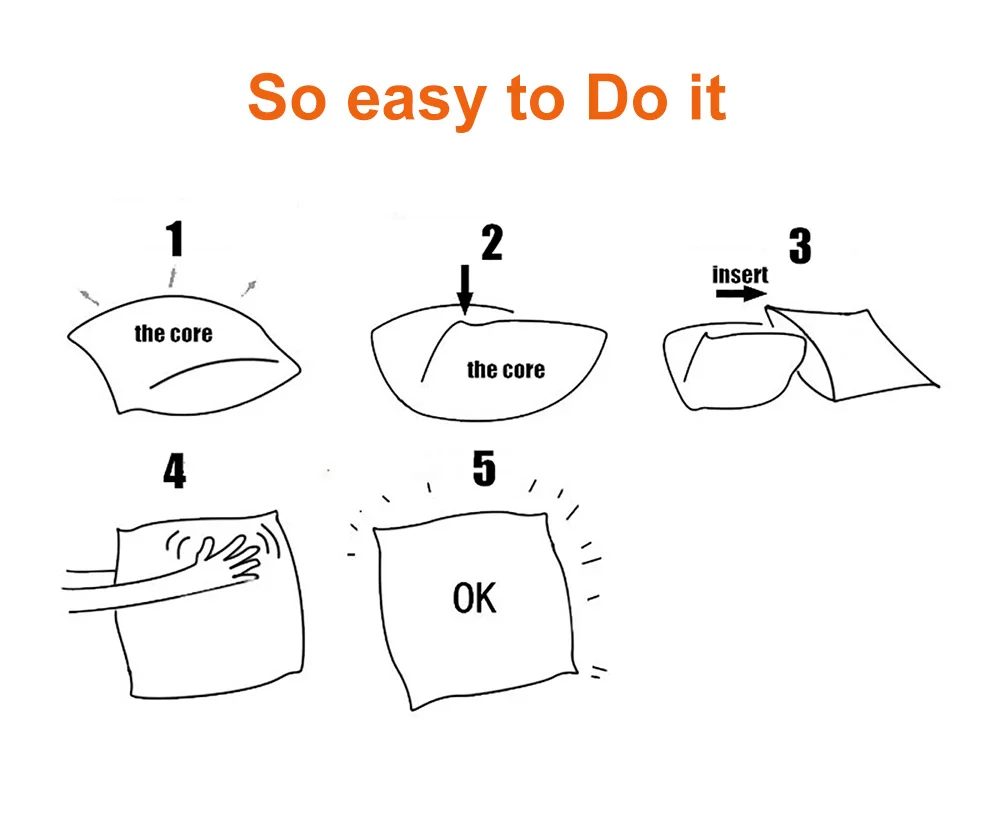 So easy to Do it

1
the core

2
the core

3
insert

4

5
OK