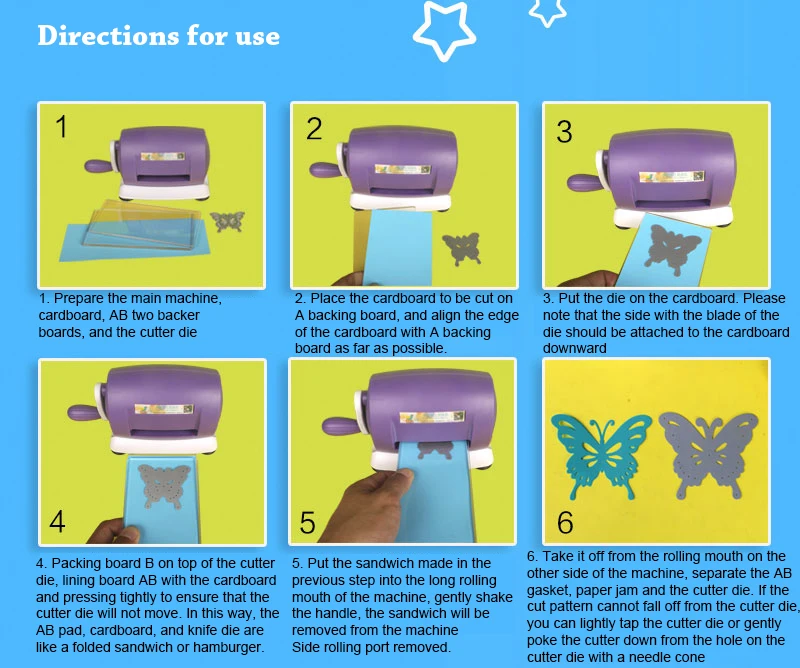 Directions for use

1

1. Prepare the main machine, cardboard, AB two backer boards, and the cutter die

2

2. Place the cardboard to be cut on A backing board, and align the edge of the cardboard with A backing board as far as possible.

3

3. Put the die on the cardboard. Please note that the side with the blade of the die should be attached to the cardboard downward

4

4. Packing board B on top of the cutter die, lining board AB with the cardboard and pressing tightly to ensure that the cutter die will not move. In this way, the AB pad, cardboard, and knife die are like a folded sandwich or hamburger.

5

5. Put the sandwich made in the previous step into the long rolling mouth of the machine, gently shake the handle, the sandwich will be removed from the machine Side rolling port removed.

6

6. Take it off from the rolling mouth on the other side of the machine, separate the AB gasket, paper jam and the cutter die. If the cut pattern cannot fall off from the cutter die, you can lightly tap the cutter die or gently poke the cutter down from the hole on the cutter die with a needle cone