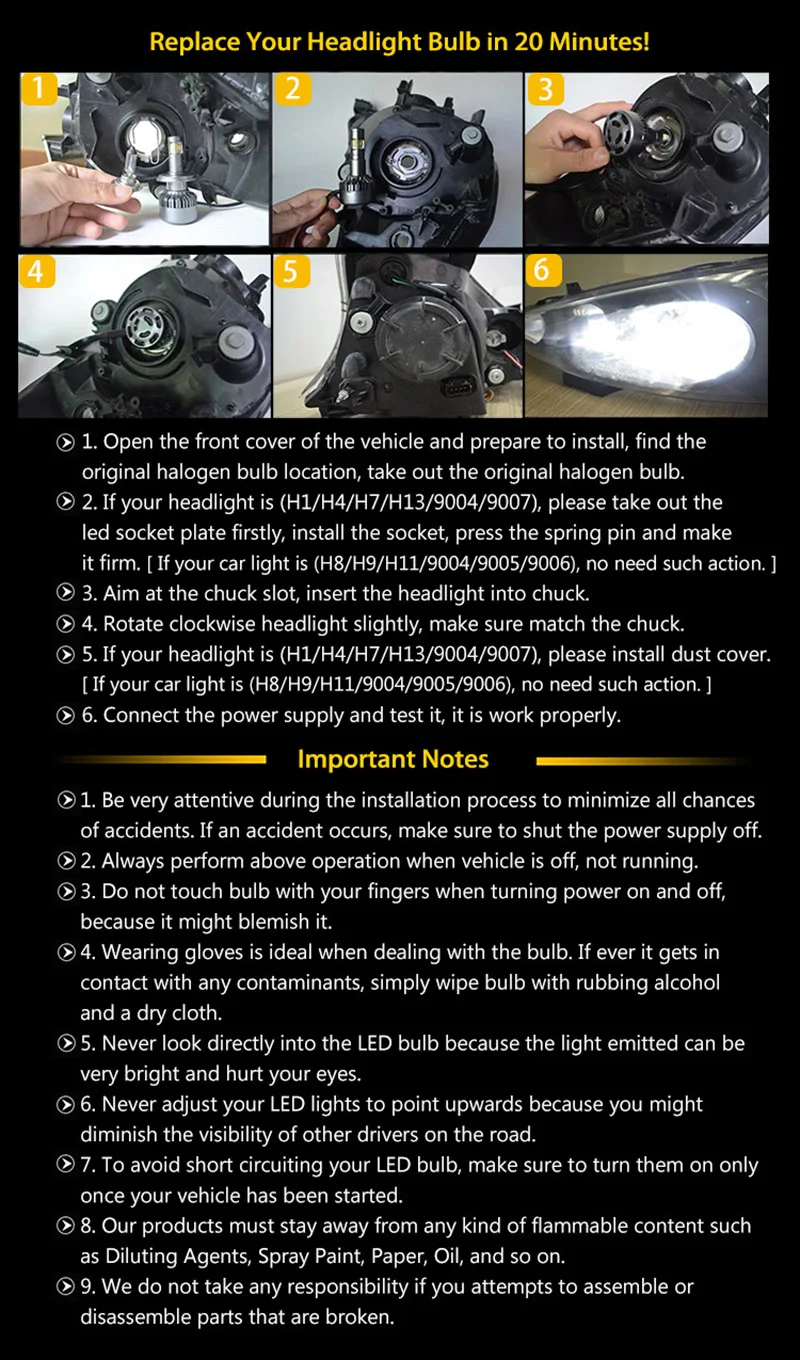 Replace Your Headlight Bulb in 20 Minutes!

1

2

3

4

5

6

1. Open the front cover of the vehicle and prepare to install, find the original halogen bulb location, take out the original halogen bulb.
2. If your headlight is (H1/H4/H7/H13/9004/9007), please take out the led socket plate firstly, install the socket, press the spring pin and make it firm. [ If your car light is (H8/H9/H11/9004/9005/9006), no need such action. ]
3. Aim at the chuck slot, insert the headlight into chuck.
4. Rotate clockwise headlight slightly, make sure match the chuck.
5. If your headlight is (H1/H4/H7/H13/9004/9007), please install dust cover. [ If your car light is (H8/H9/H11/9004/9005/9006), no need such action. ]
6. Connect the power supply and test it, it is work properly.

Important Notes

1. Be very attentive during the installation process to minimize all chances of accidents. If an accident occurs, make sure to shut the power supply off.
2. Always perform above operation when vehicle is off, not running.
3. Do not touch bulb with your fingers when turning power on and off, because it might blemish it.
4. Wearing gloves is ideal when dealing with the bulb. If ever it gets in contact with any contaminants, simply wipe bulb with rubbing alcohol and a dry cloth.
5. Never look directly into the LED bulb because the light emitted can be very bright and hurt your eyes.
6. Never adjust your LED lights to point upwards because you might diminish the visibility of other drivers on the road.
7. To avoid short circuiting your LED bulb, make sure to turn them on only once your vehicle has been started.
8. Our products must stay away from any kind of flammable content such as Diluting Agents, Spray Paint, Paper, Oil, and so on.
9. We do not take any responsibility if you attempts to assemble or disassemble parts that are broken.