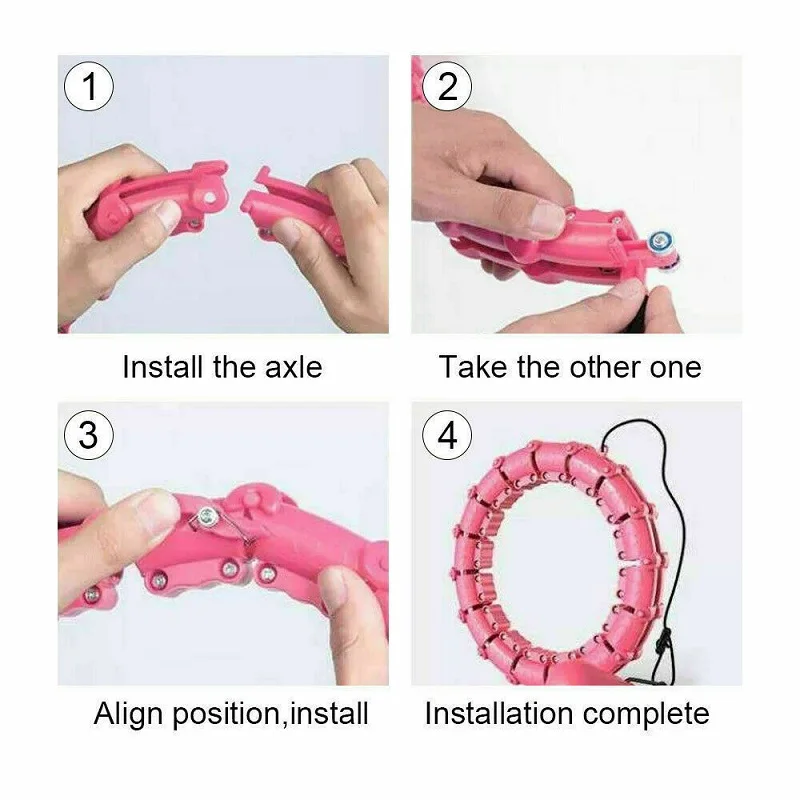 1

Install the axle

2

Take the other one

3

Align position,install

4

Installation complete