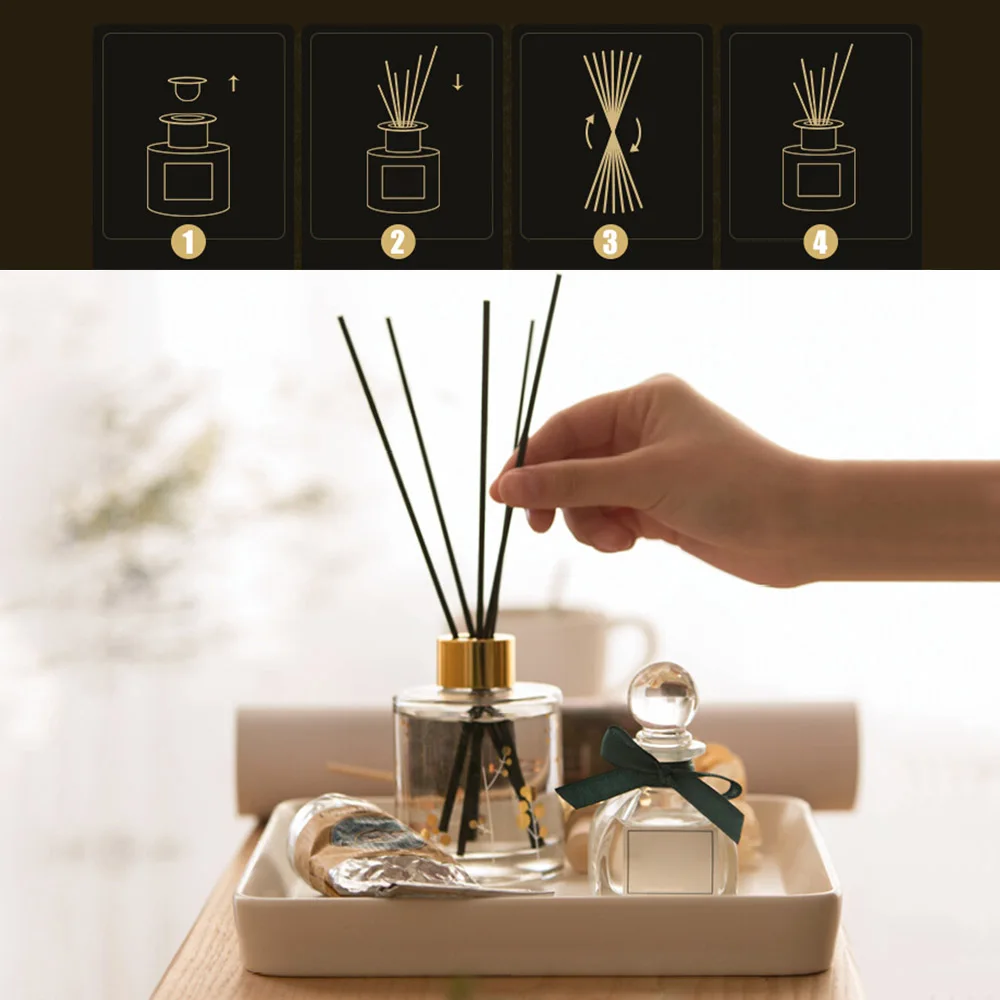 1

2

3

4