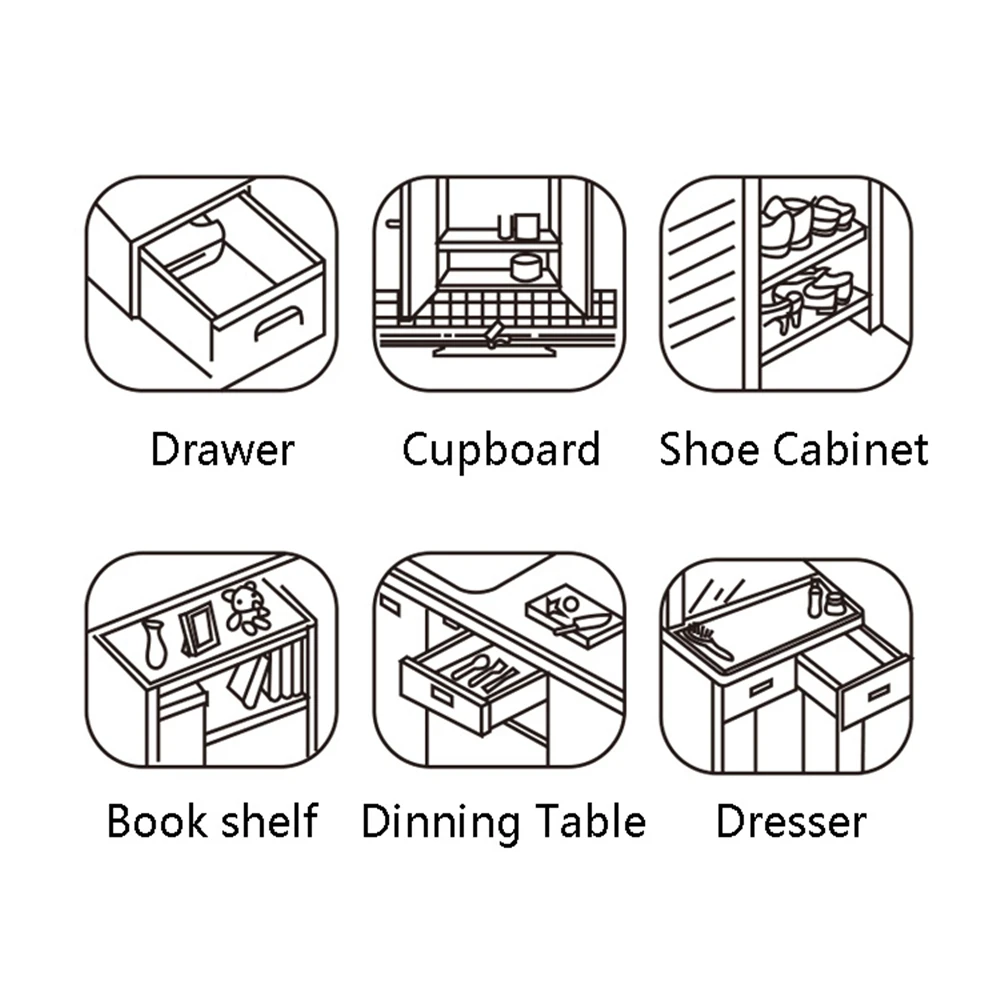 Drawer Cupboard Shoe Cabinet

Book shelf Dinning Table Dresser