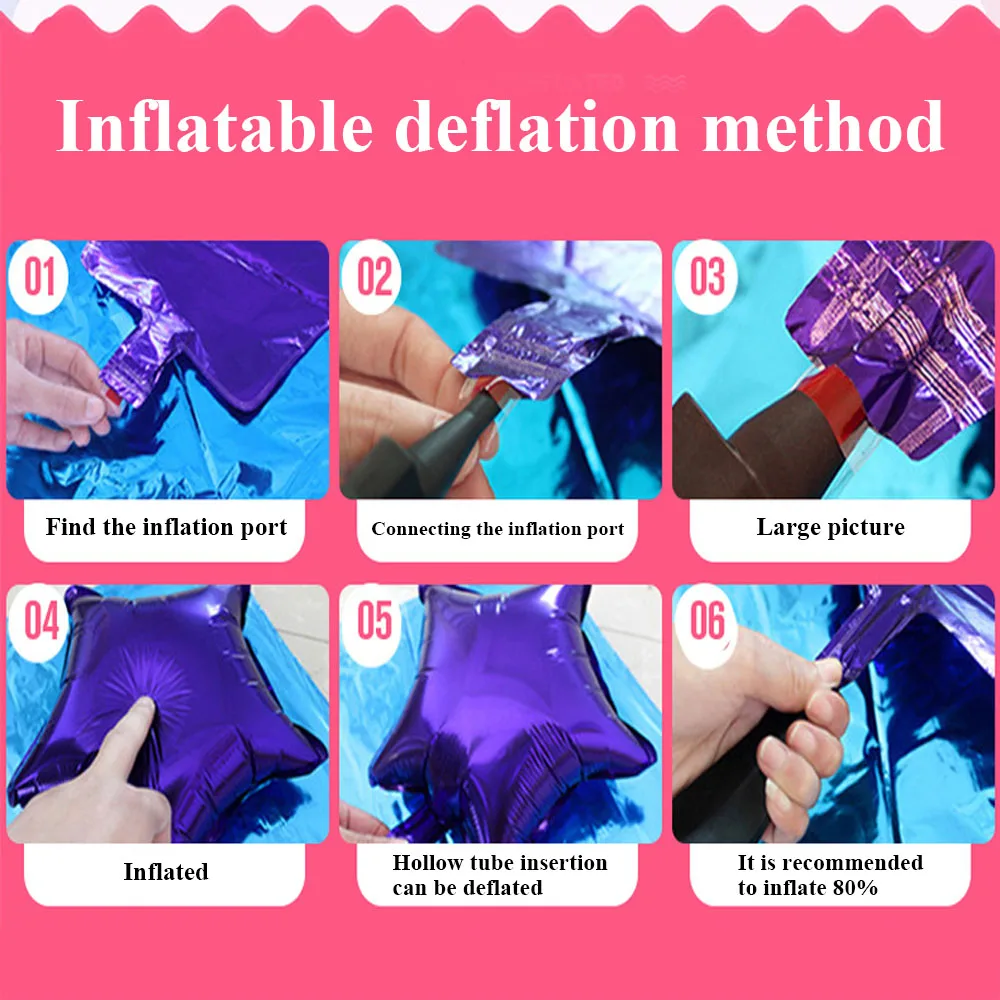 Inflatable deflation method

01

Find the inflation port

02

Connecting the inflation port

03

Large picture

04

Inflated

05

Hollow tube insertion can be deflated

06

It is recommended to inflate 80%