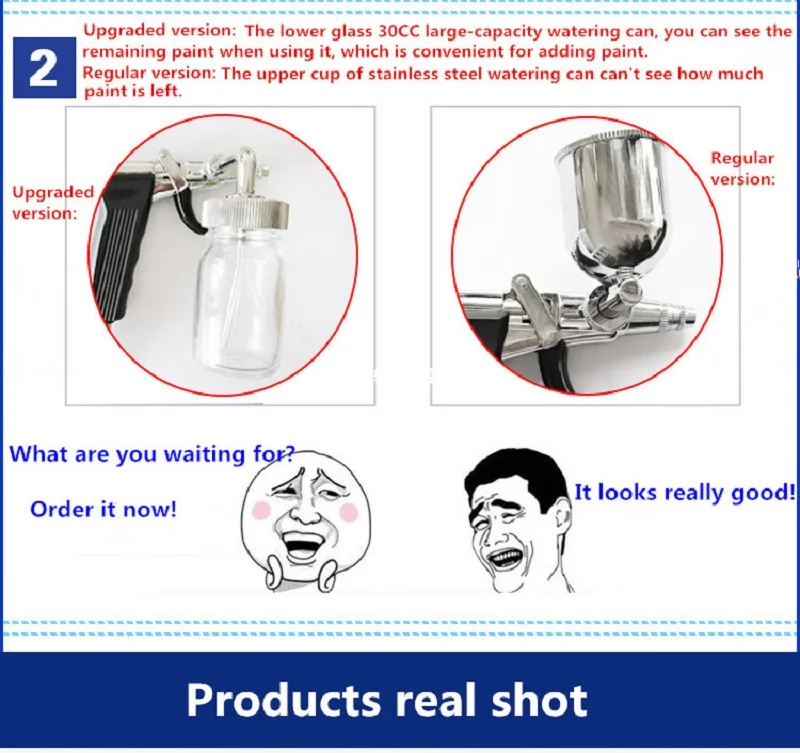 2

Upgraded version: The lower glass 30CC large-capacity watering can, you can see the remaining paint when using it, which is convenient for adding paint.
Regular version: The upper cup of stainless steel watering can can't see how much paint is left.

Upgraded version:

Regular version:

What are you waiting for?

Order it now!

It looks really good!

Products real shot