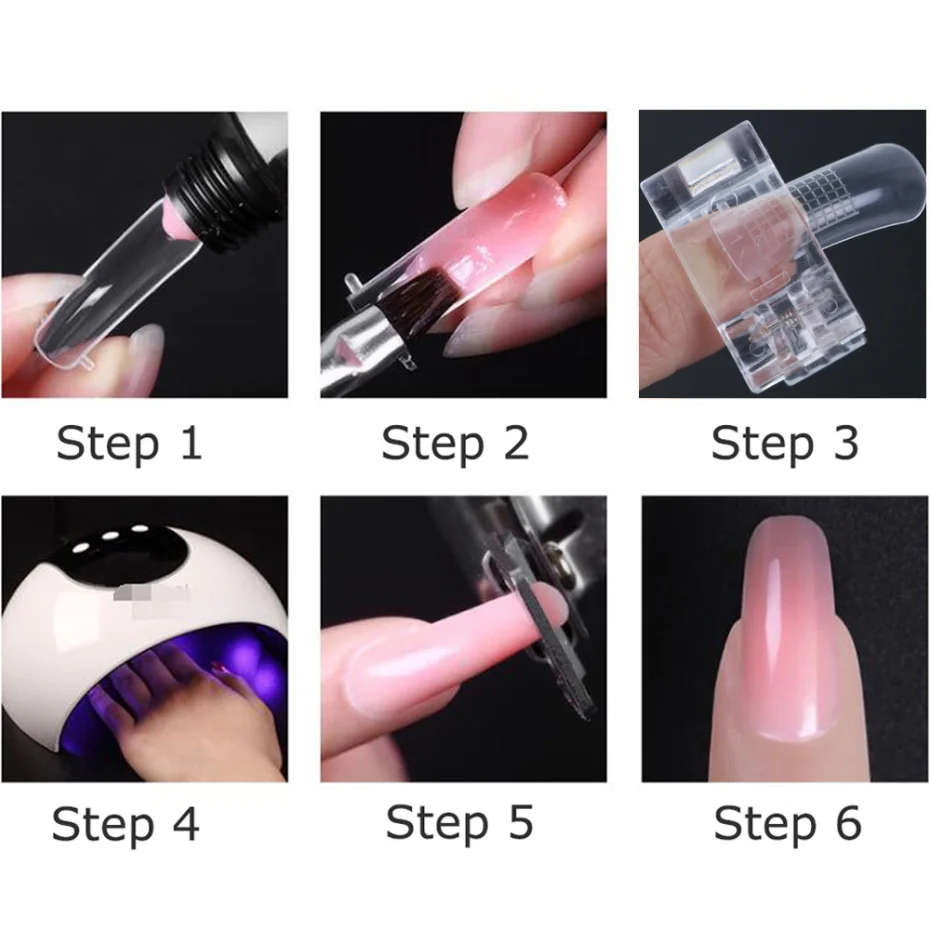 Step 1

Step 2

Step 3

Step 4

Step 5

Step 6