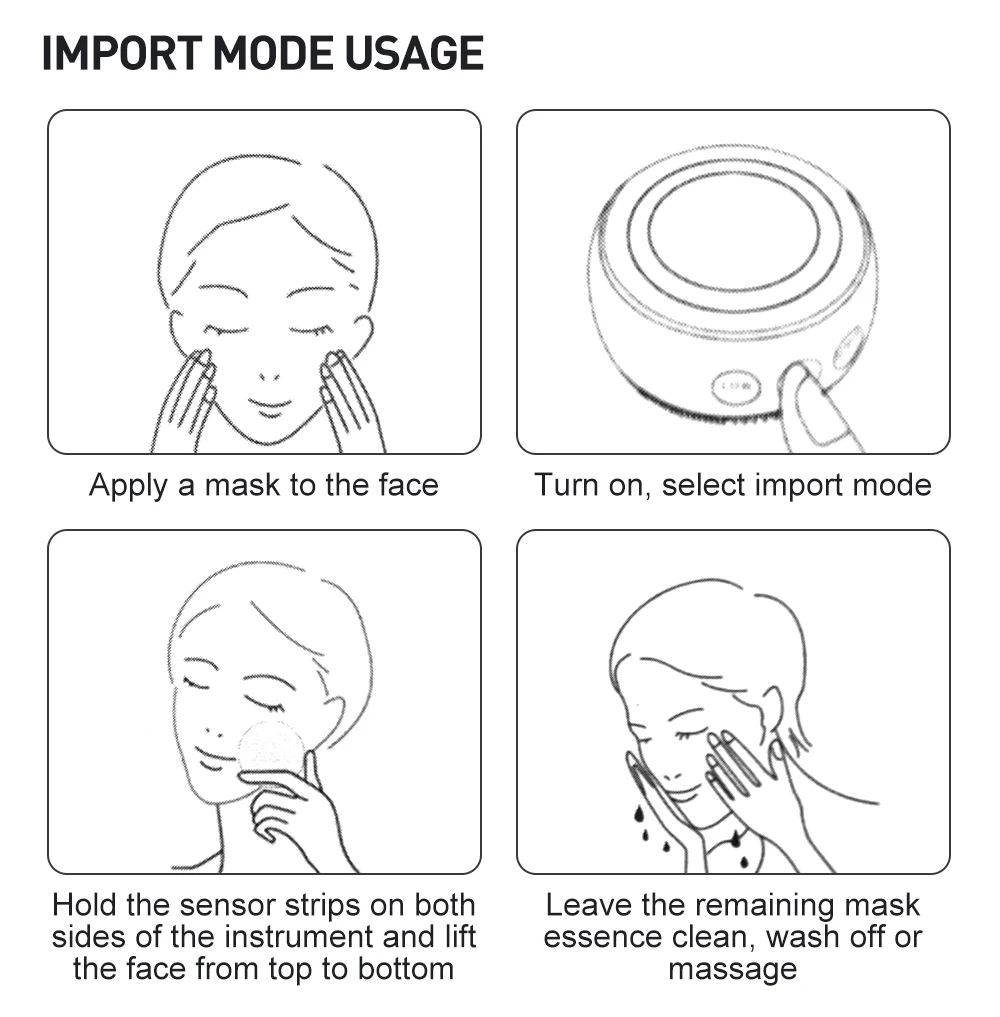 IMPORT MODE USAGE

Apply a mask to the face

Turn on, select import mode

Hold the sensor strips on both sides of the instrument and lift the face from top to bottom

Leave the remaining mask essence clean, wash off or massage