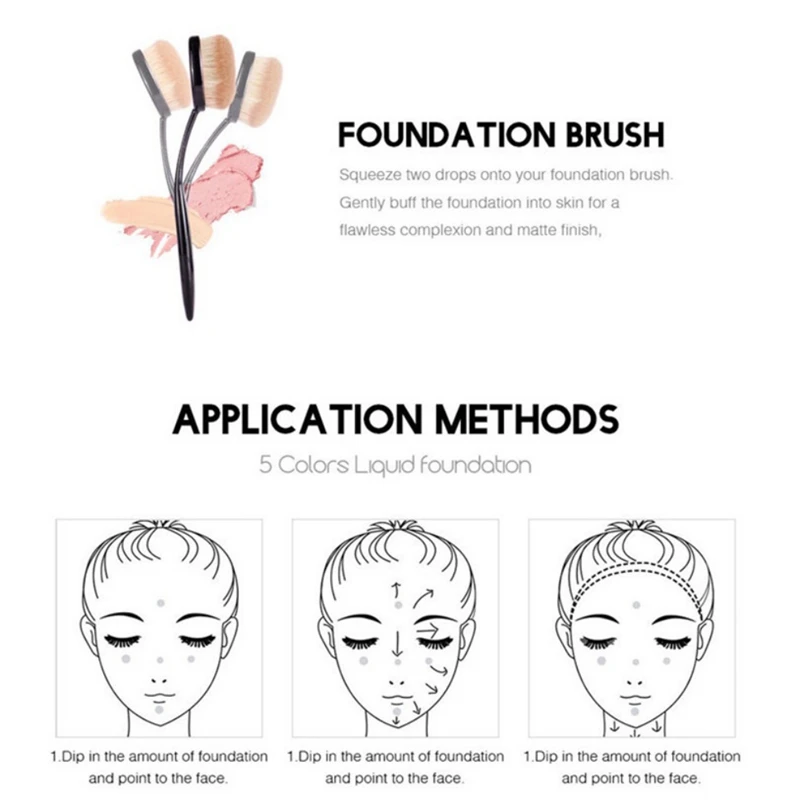 FOUNDATION BRUSH

Squeeze two drops onto your foundation brush. Gently buff the foundation into skin for a flawless complexion and matte finish,

APPLICATION METHODS

5 Colors Liquid foundation

1.Dip in the amount of foundation and point to the face.

1.Dip in the amount of foundation and point to the face.

1.Dip in the amount of foundation and point to the face.