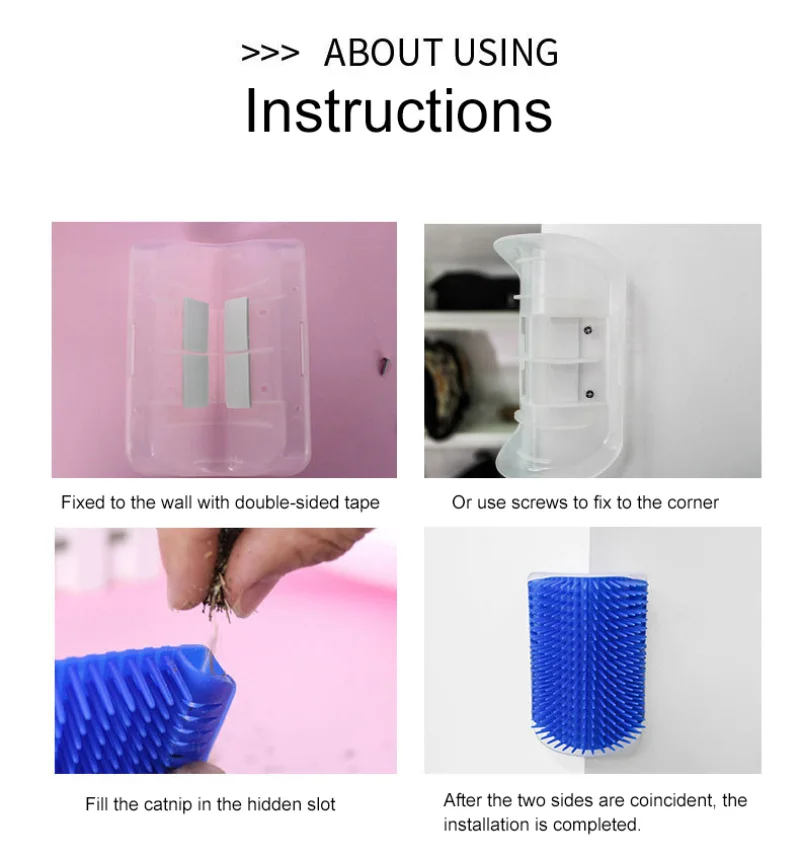 >>> ABOUT USING
Instructions

Fixed to the wall with double-sided tape

Or use screws to fix to the corner

Fill the catnip in the hidden slot

After the two sides are coincident, the installation is completed.