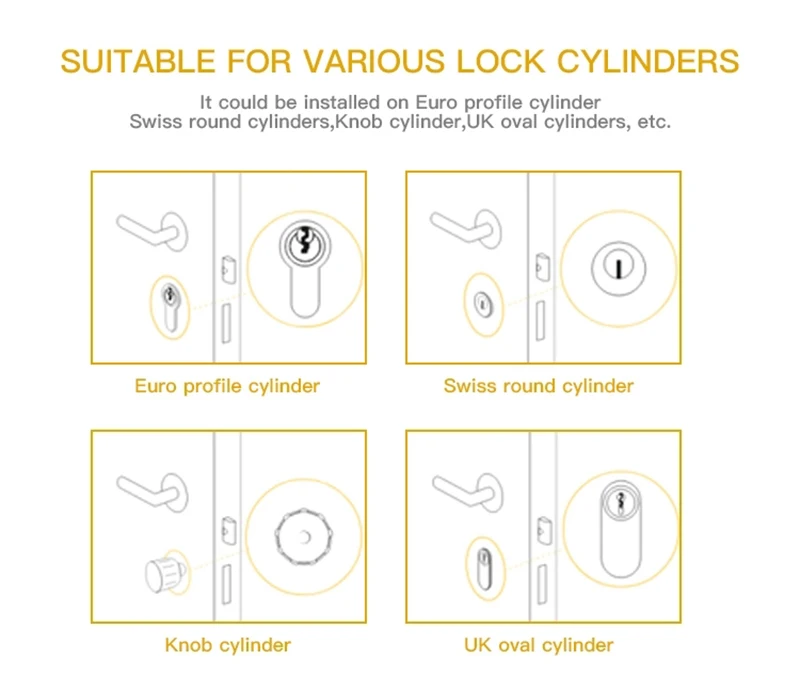 SUITABLE FOR VARIOUS LOCK CYLINDERS

It could be installed on Euro profile cylinder
Swiss round cylinders,Knob cylinder,UK oval cylinders, etc.

Euro profile cylinder

Swiss round cylinder

Knob cylinder

UK oval cylinder