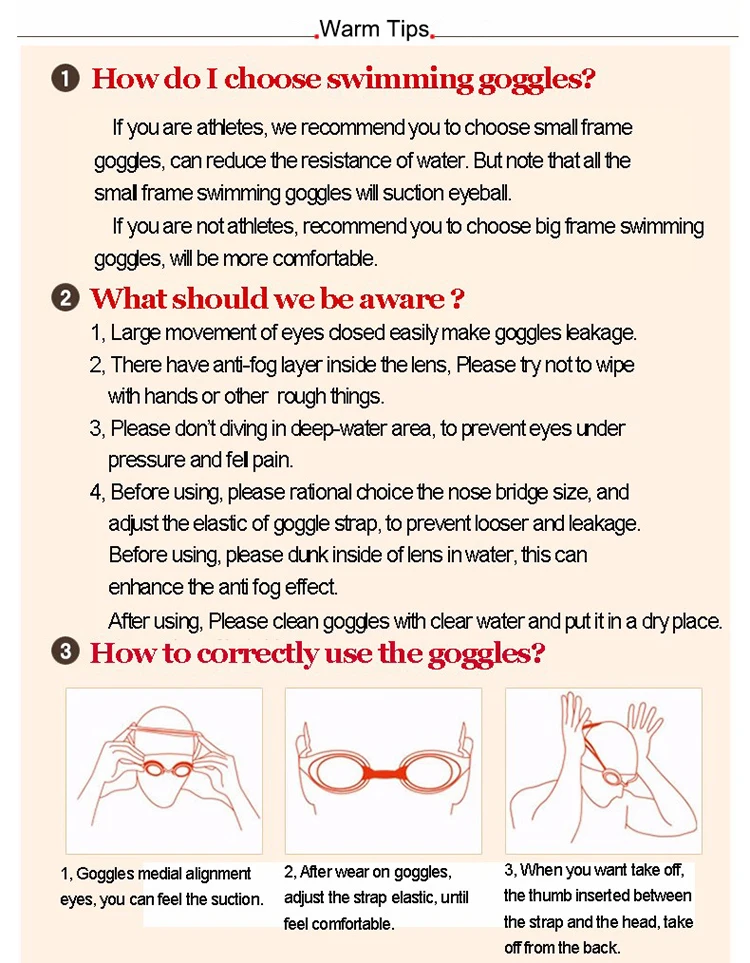 Warm Tips

❶ How do I choose swimming goggles?

If you are athletes, we recommend you to choose small frame goggles, can reduce the resistance of water. But note that all the small frame swimming goggles will suction eyeball.

If you are not athletes, recommend you to choose big frame swimming goggles, will be more comfortable.

❷ What should we be aware ?

1, Large movement of eyes closed easily make goggles leakage.

2, There have anti-fog layer inside the lens, Please try not to wipe with hands or other rough things.

3, Please don't diving in deep-water area, to prevent eyes under pressure and fell pain.

4, Before using, please rational choice the nose bridge size, and adjust the elastic of goggle strap, to prevent looser and leakage. Before using, please dunk inside of lens in water, this can enhance the anti fog effect.

After using, Please clean goggles with clear water and put it in a dry place.

❸ How to correctly use the goggles?

1, Goggles medial alignment eyes, you can feel the suction.

2, After wear on goggles, adjust the strap elastic, until feel comfortable.

3, When you want take off, the thumb inserted between the strap and the head, take off from the back.