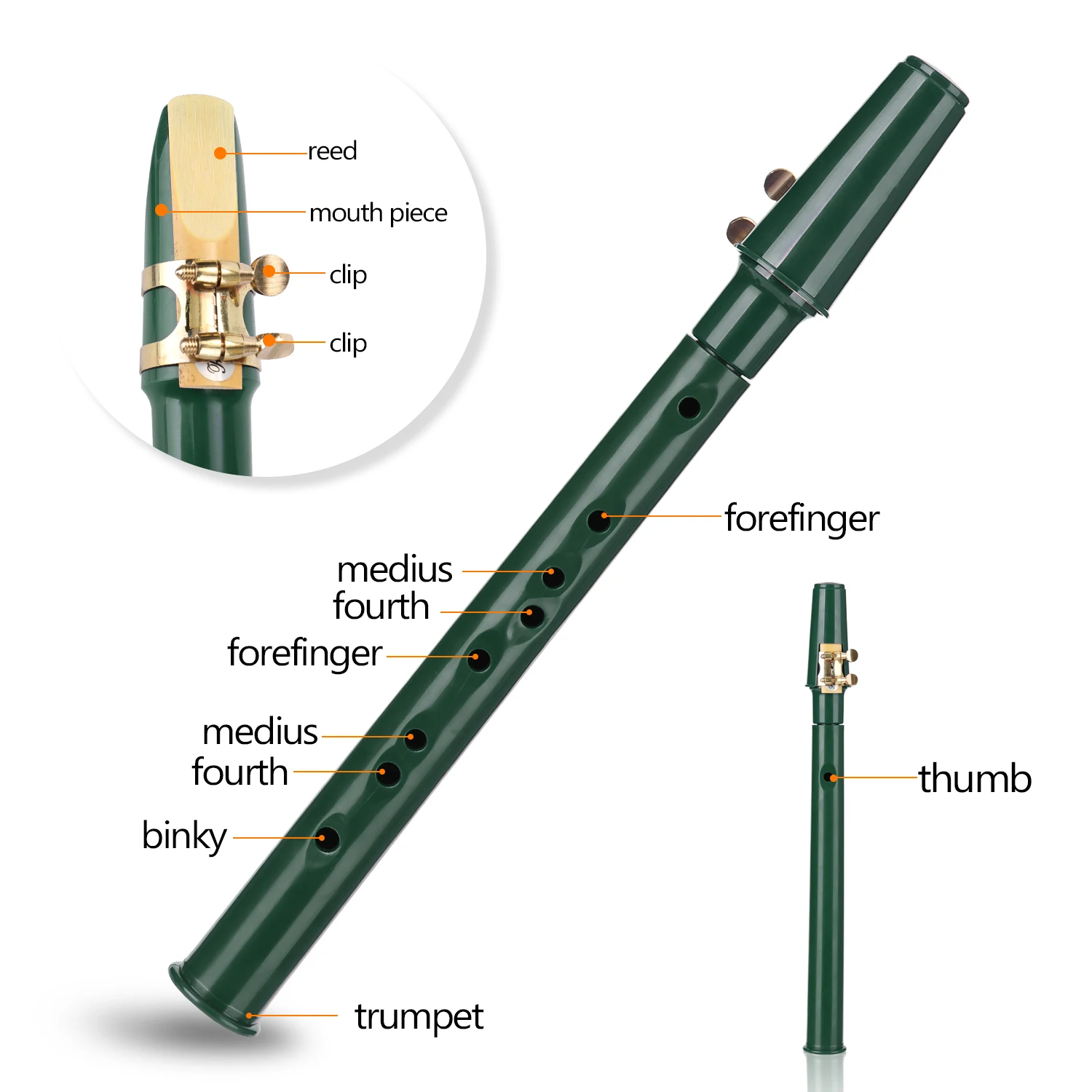 reed
mouth piece
clip
clip

forefinger
medius
fourth
forefinger
medius
fourth
binky
trumpet

thumb