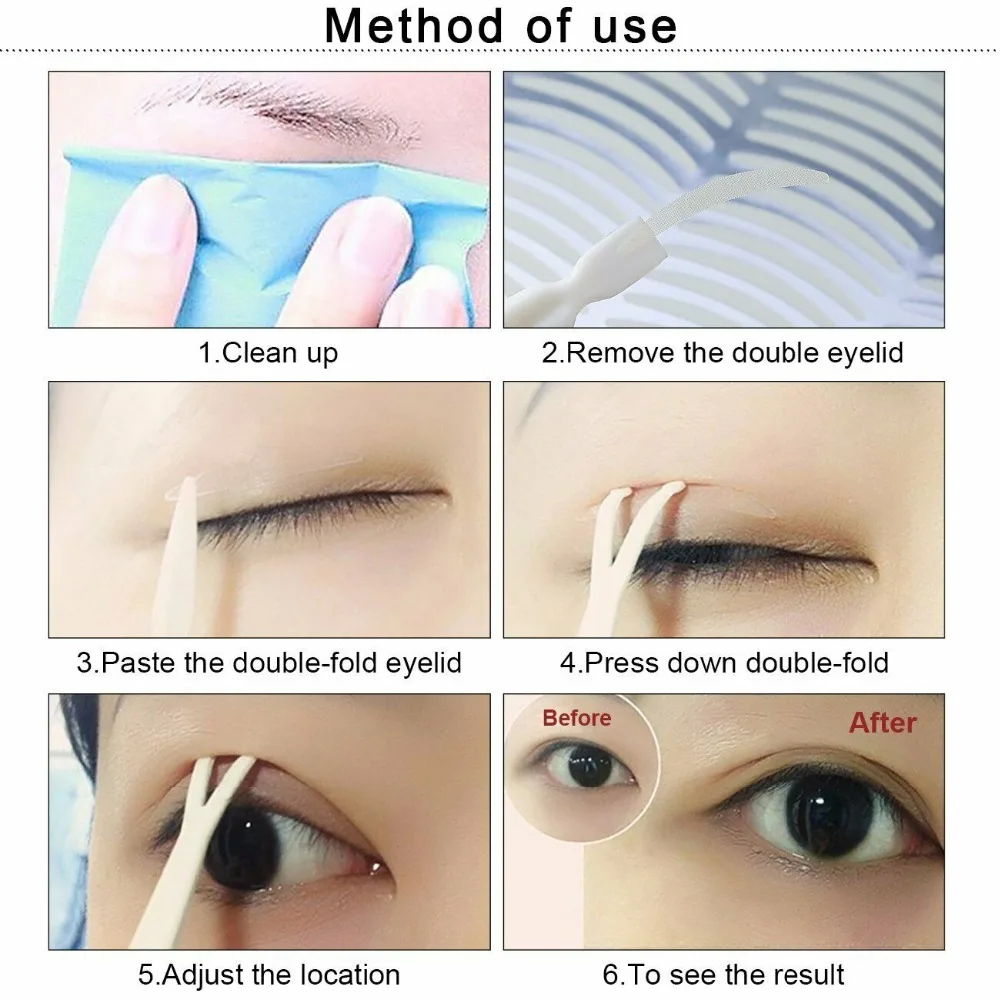 Method of use

1.Clean up

2.Remove the double eyelid

3.Paste the double-fold eyelid

4.Press down double-fold

5.Adjust the location

Before

After

6.To see the result