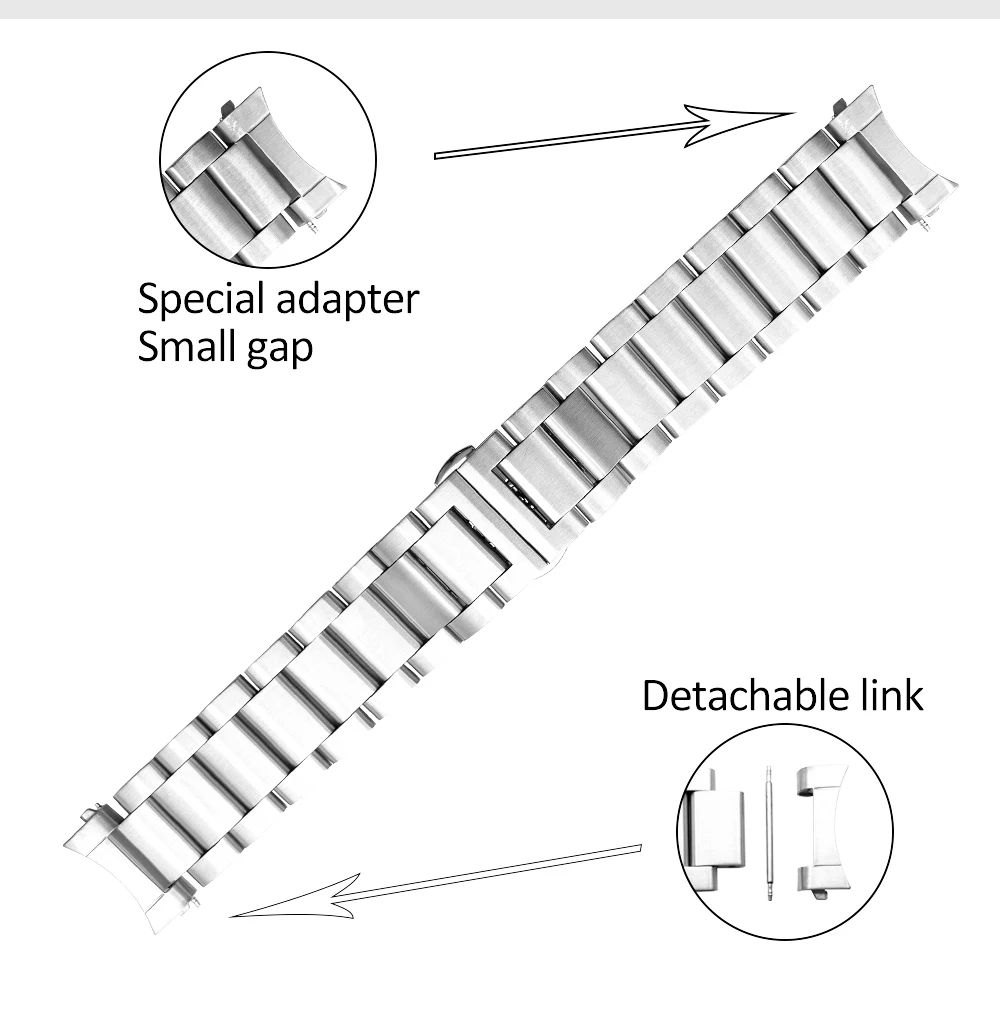 Special adapter
Small gap

Detachable link