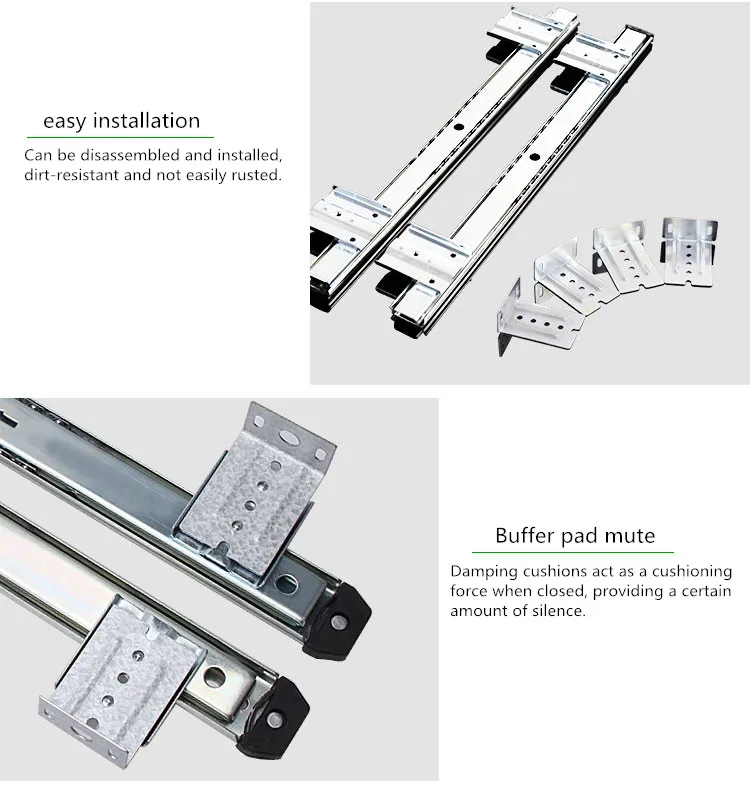 easy installation

Can be disassembled and installed, dirt-resistant and not easily rusted.

Buffer pad mute

Damping cushions act as a cushioning force when closed, providing a certain amount of silence.