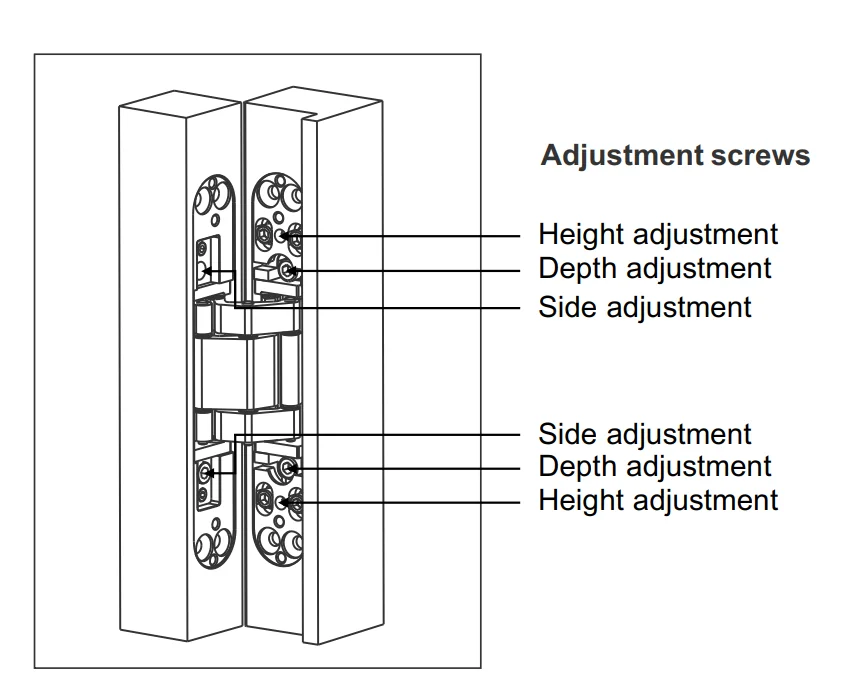 Adjustment screws

Height adjustment
Depth adjustment
Side adjustment

Side adjustment
Depth adjustment
Height adjustment