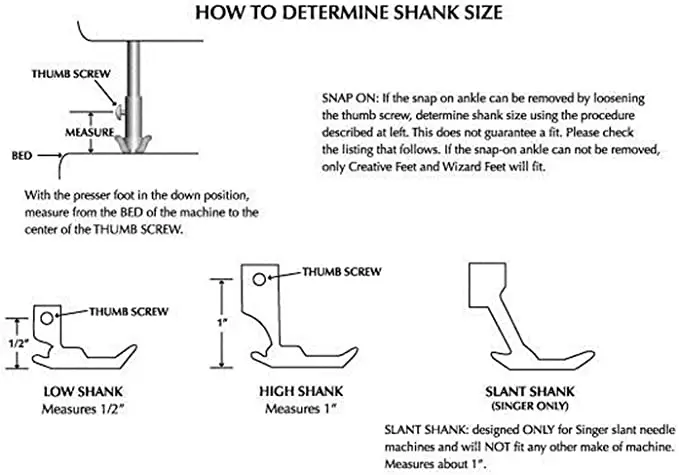 HOW TO DETERMINE SHANK SIZE

THUMB SCREW

MEASURE

BED

With the presser foot in the down position, measure from the BED of the machine to the center of the THUMB SCREW.

SNAP ON: If the snap on ankle can be removed by loosening the thumb screw, determine shank size using the procedure described at left. This does not guarantee a fit. Please check the listing that follows. If the snap-on ankle can not be removed, only Creative Feet and Wizard Feet will fit.

THUMB SCREW

1/2"

LOW SHANK
Measures 1/2"

THUMB SCREW

1"

HIGH SHANK
Measures 1"

SLANT SHANK
(SINGER ONLY)

SLANT SHANK: designed ONLY for Singer slant needle machines and will NOT fit any other make of machine. Measures about 1".