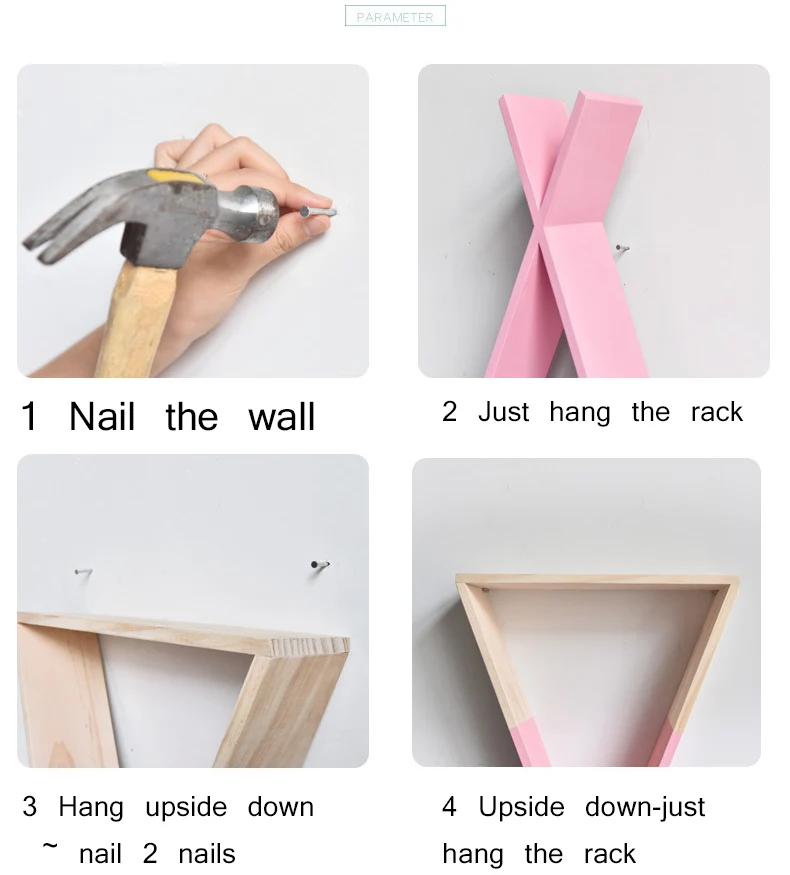 PARAMETER

1 Nail the wall

2 Just hang the rack

3 Hang upside down ~ nail 2 nails

4 Upside down-just hang the rack