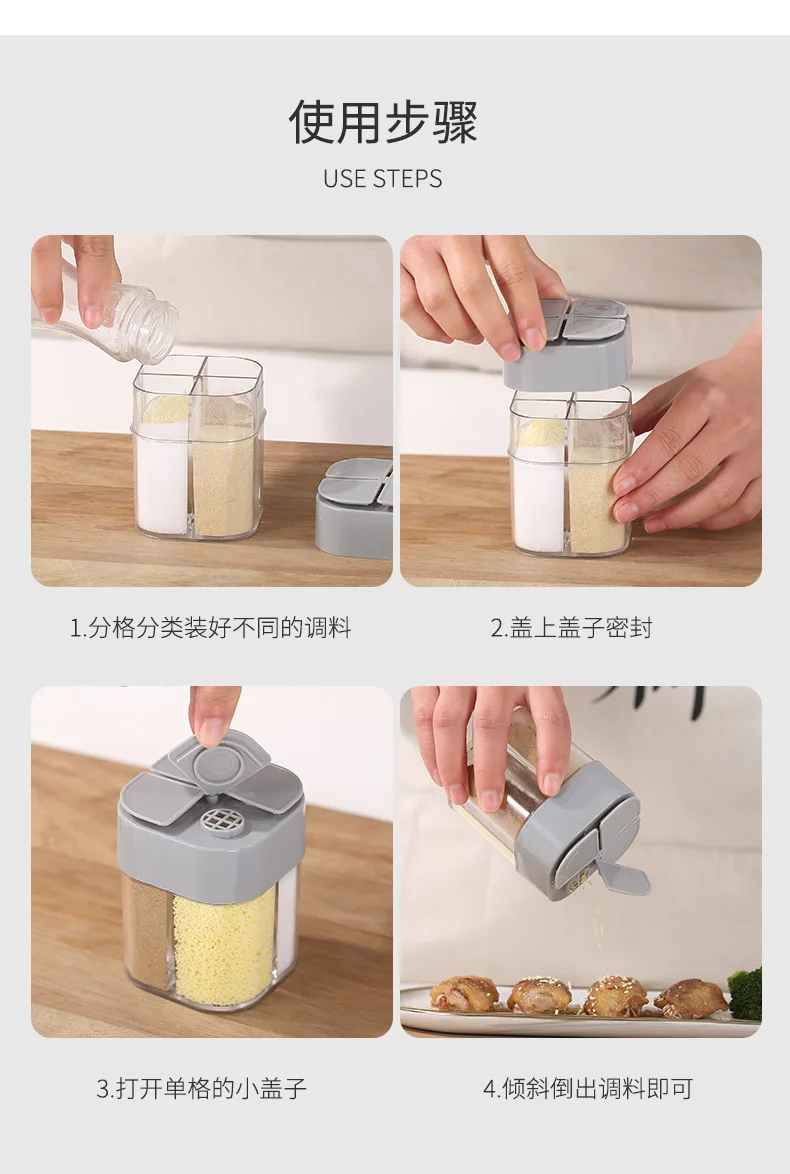 使用步骤
USE STEPS

1.分格分类装好不同的调料

2.盖上盖子密封

3.打开单格的小盖子

4.倾斜倒出调料即可